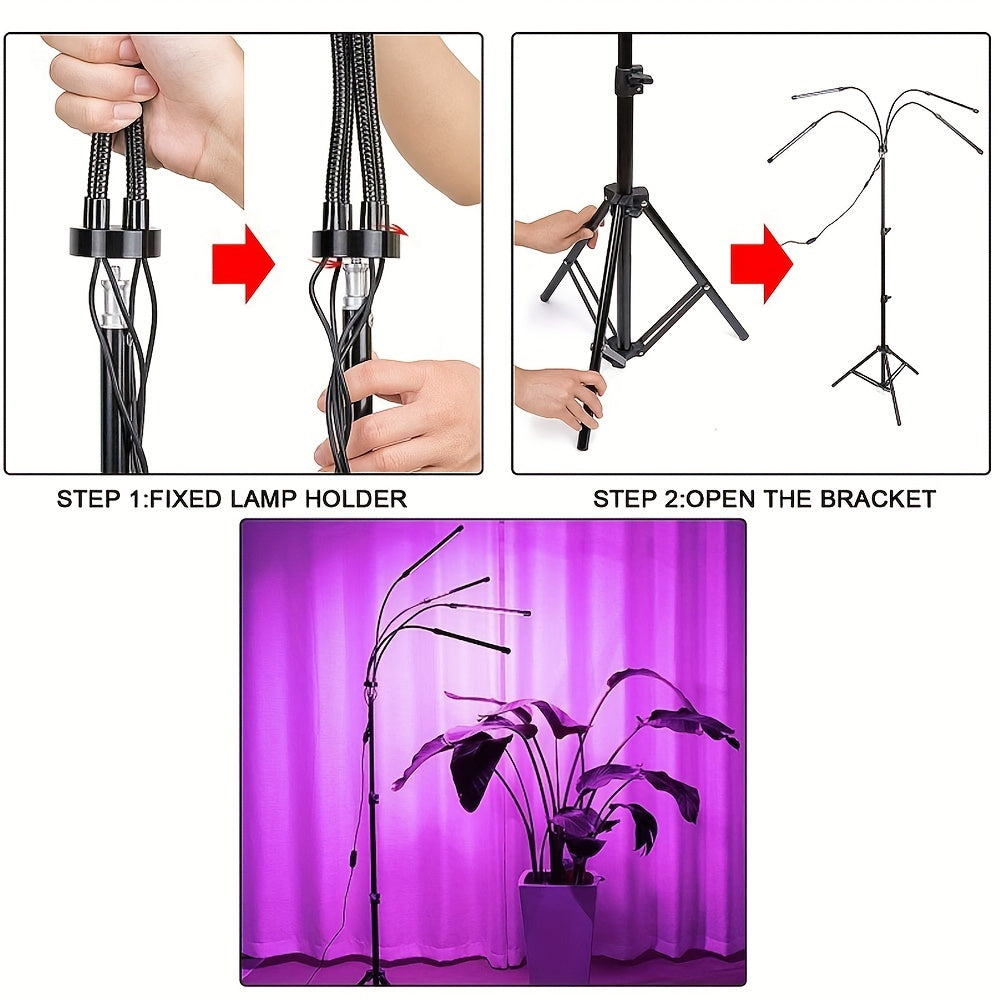 STEP 1:FIXED LAMP HOLDER

STEP 2:OPEN THE BRACKET