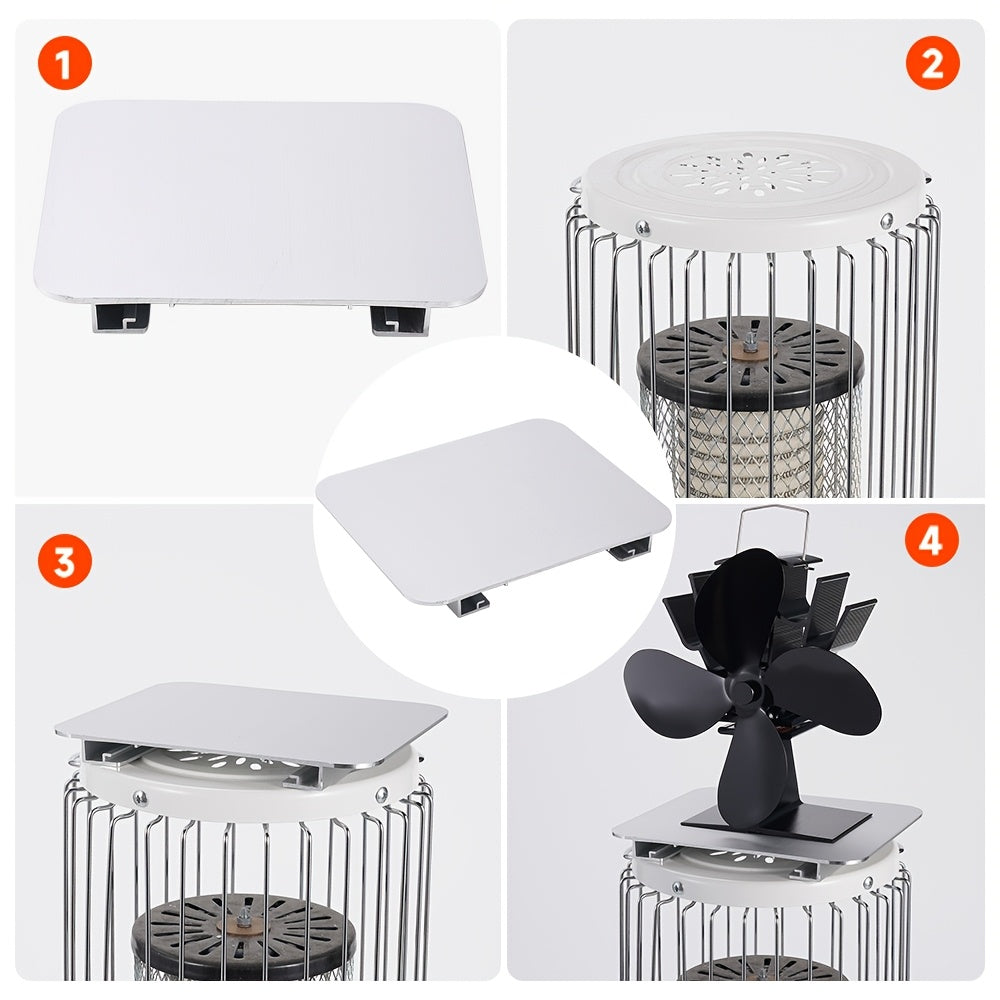 1

2

3

4