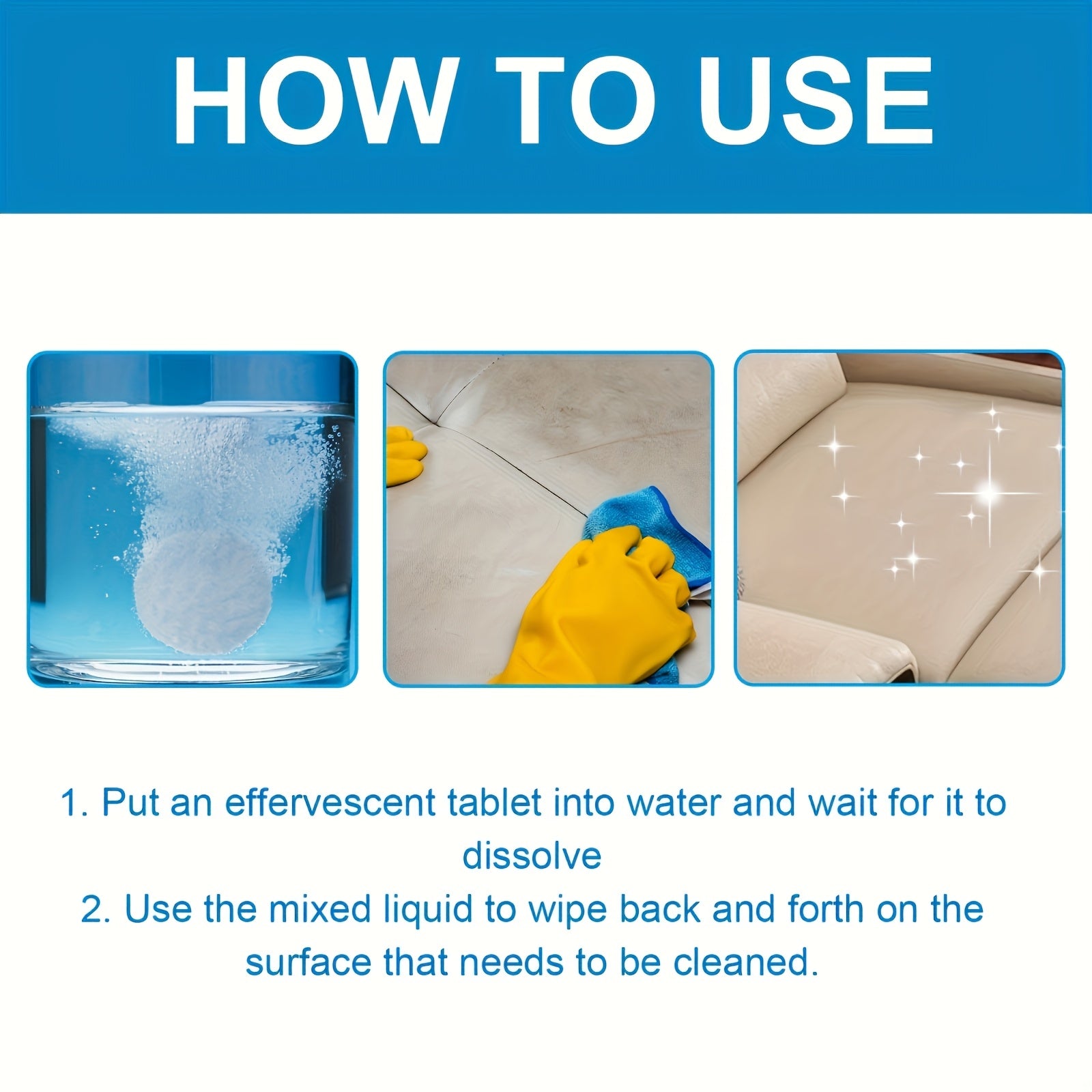 HOW TO USE

1. Put an effervescent tablet into water and wait for it to dissolve
2. Use the mixed liquid to wipe back and forth on the surface that needs to be cleaned.