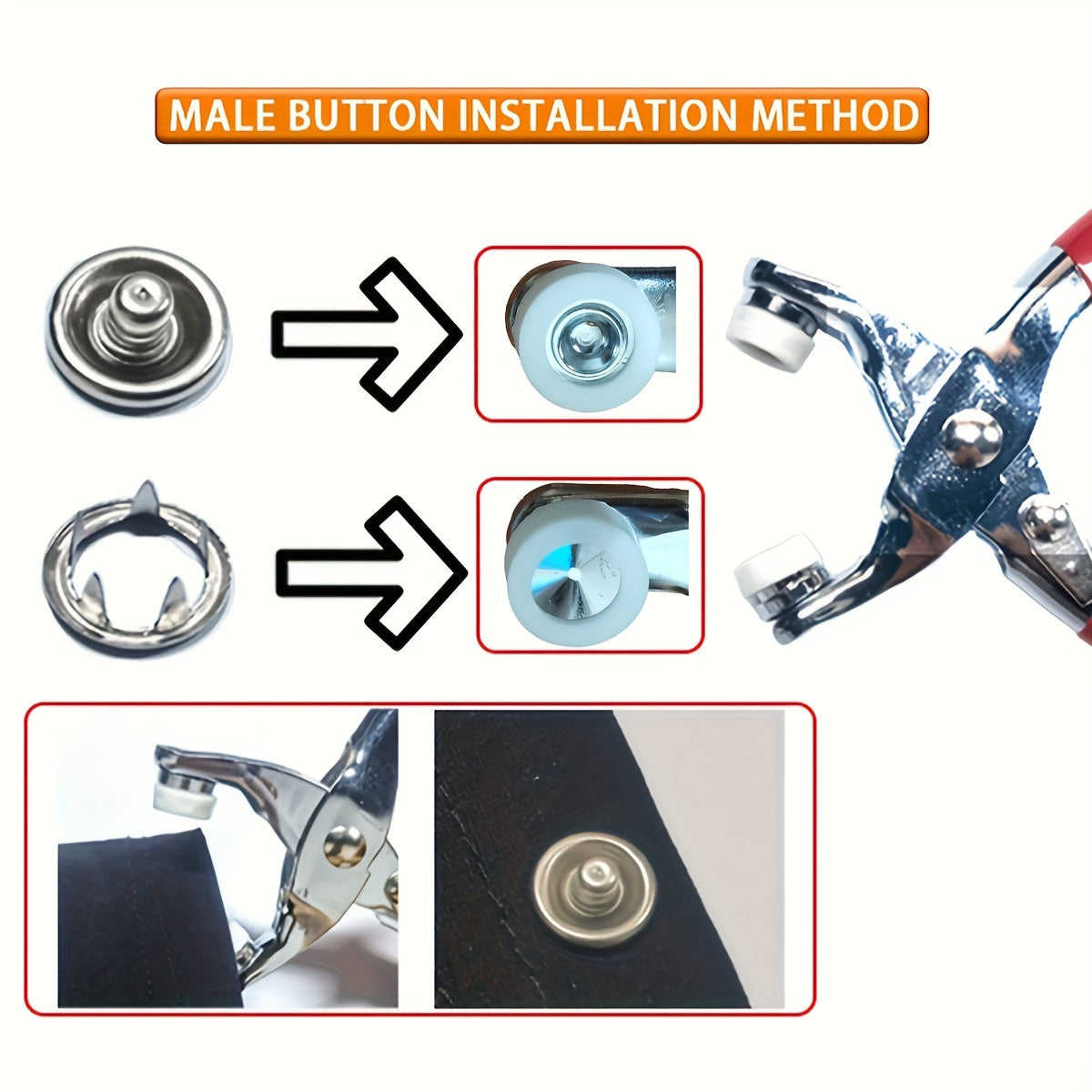 MALE BUTTON INSTALLATION METHOD