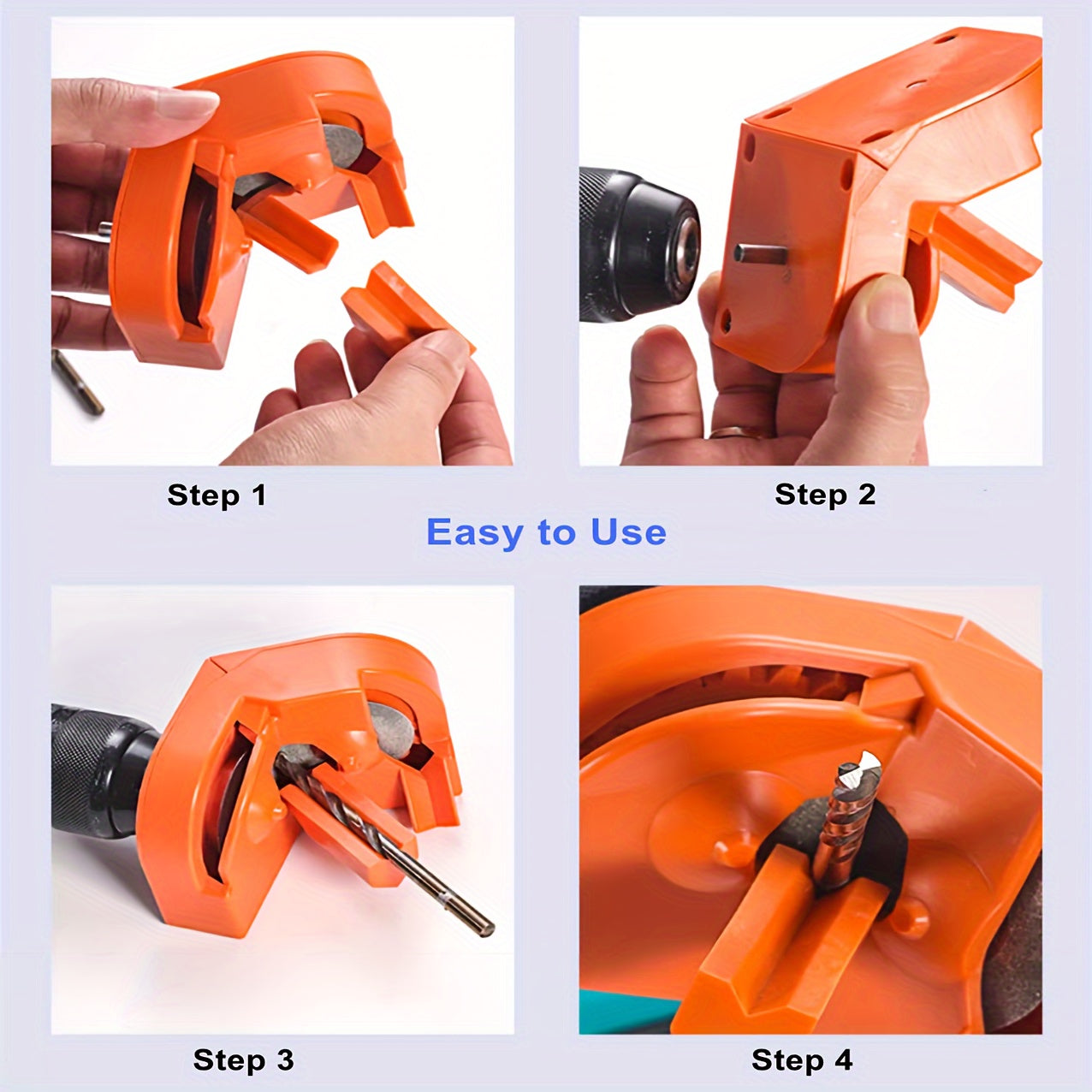 Step 1

Step 2

Easy to Use

Step 3

Step 4