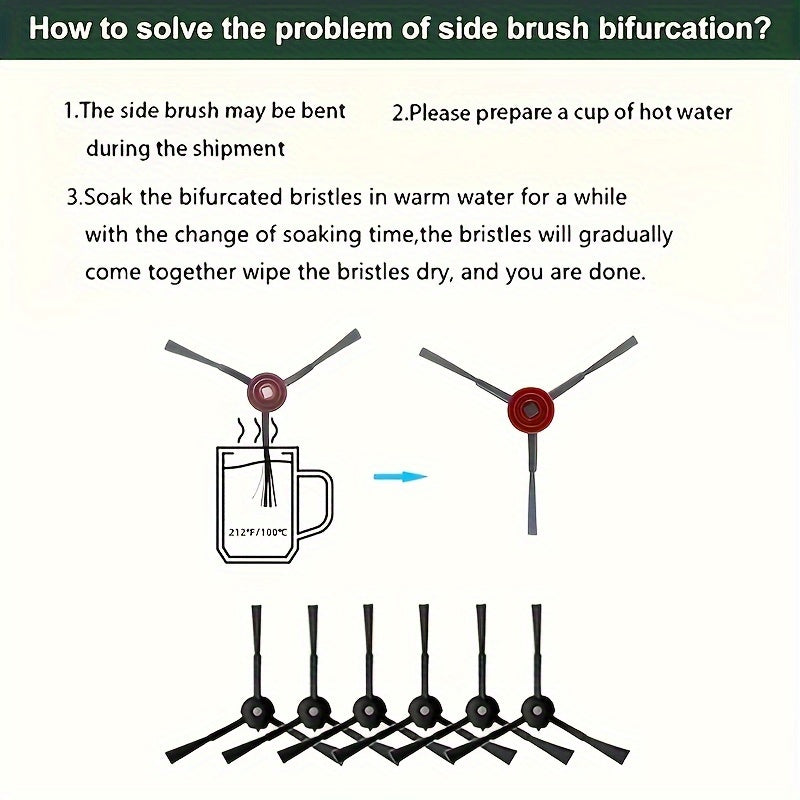 How to solve the problem of side brush bifurcation?

1.The side brush may be bent during the shipment

2.Please prepare a cup of hot water

3.Soak the bifurcated bristles in warm water for a while with the change of soaking time,the bristles will gradually come together wipe the bristles dry, and you are done.

212°F/100°C