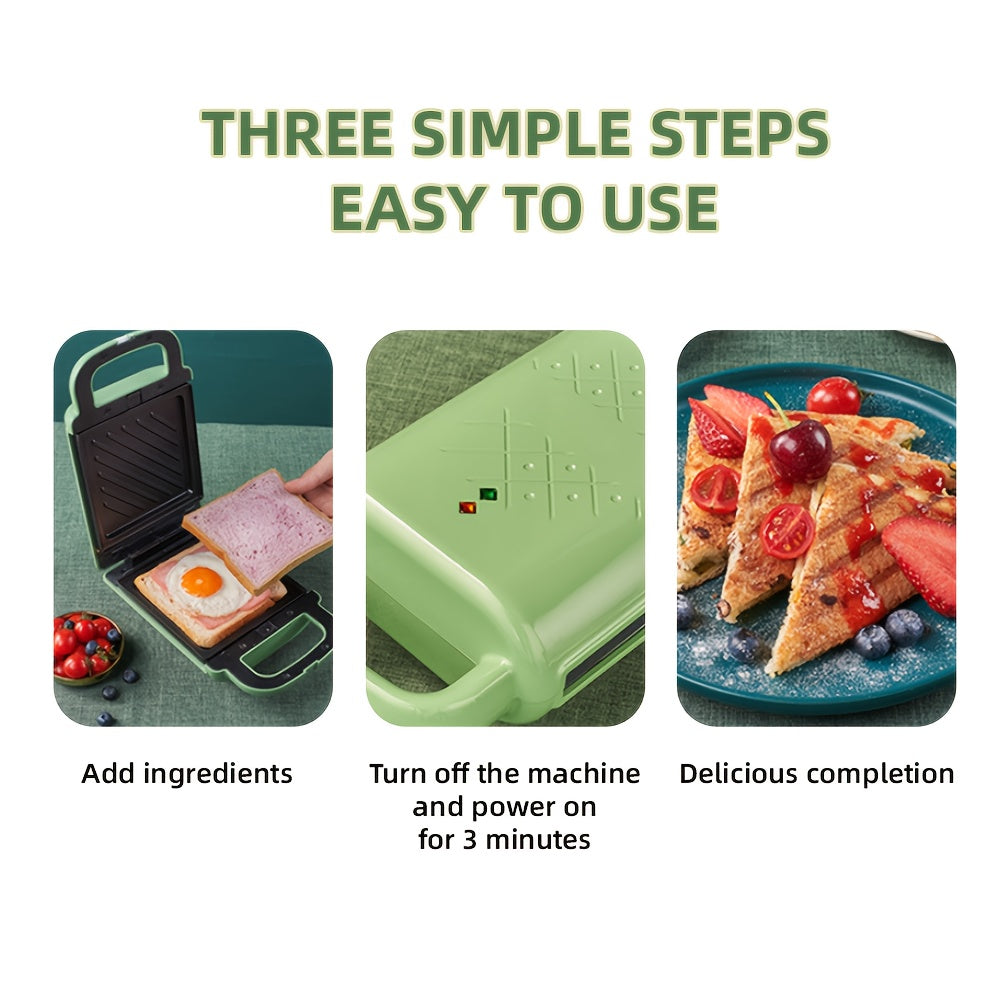 THREE SIMPLE STEPS
EASY TO USE

Add ingredients

Turn off the machine and power on for 3 minutes

Delicious completion