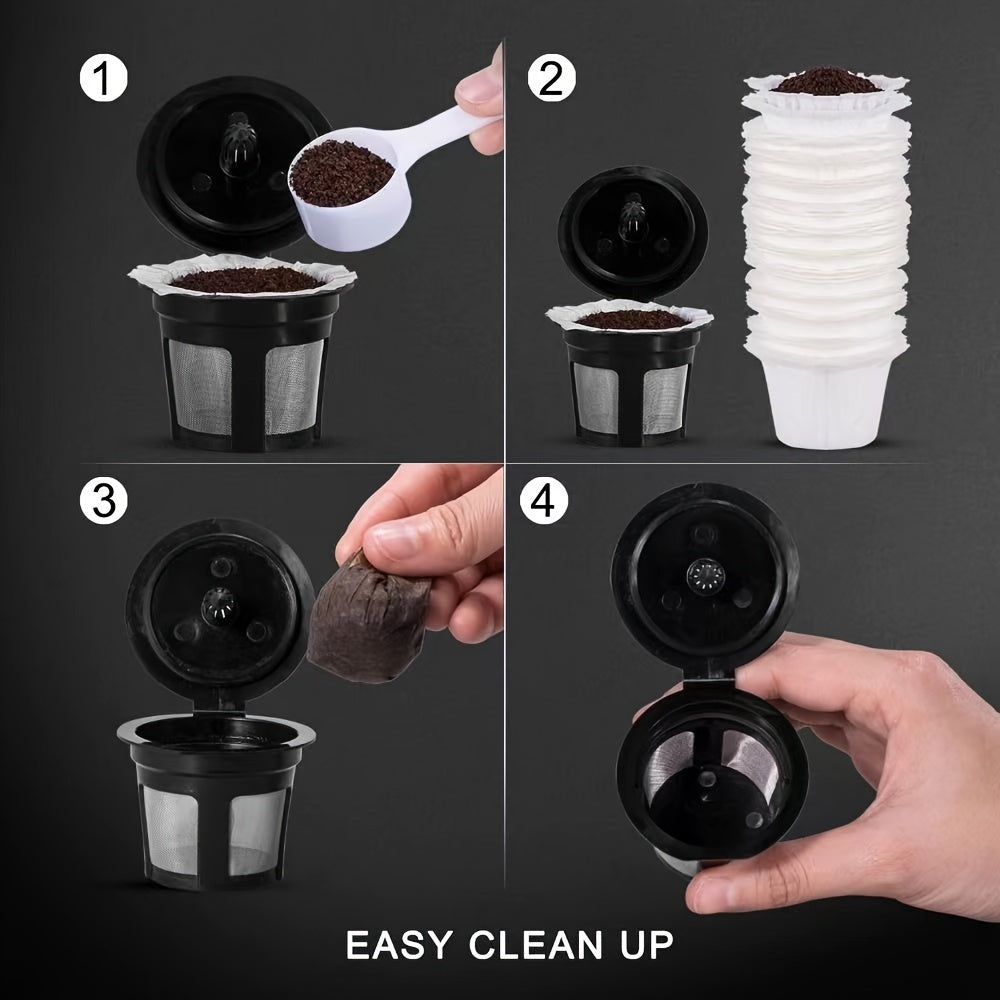 1

2

3

4

EASY CLEAN UP