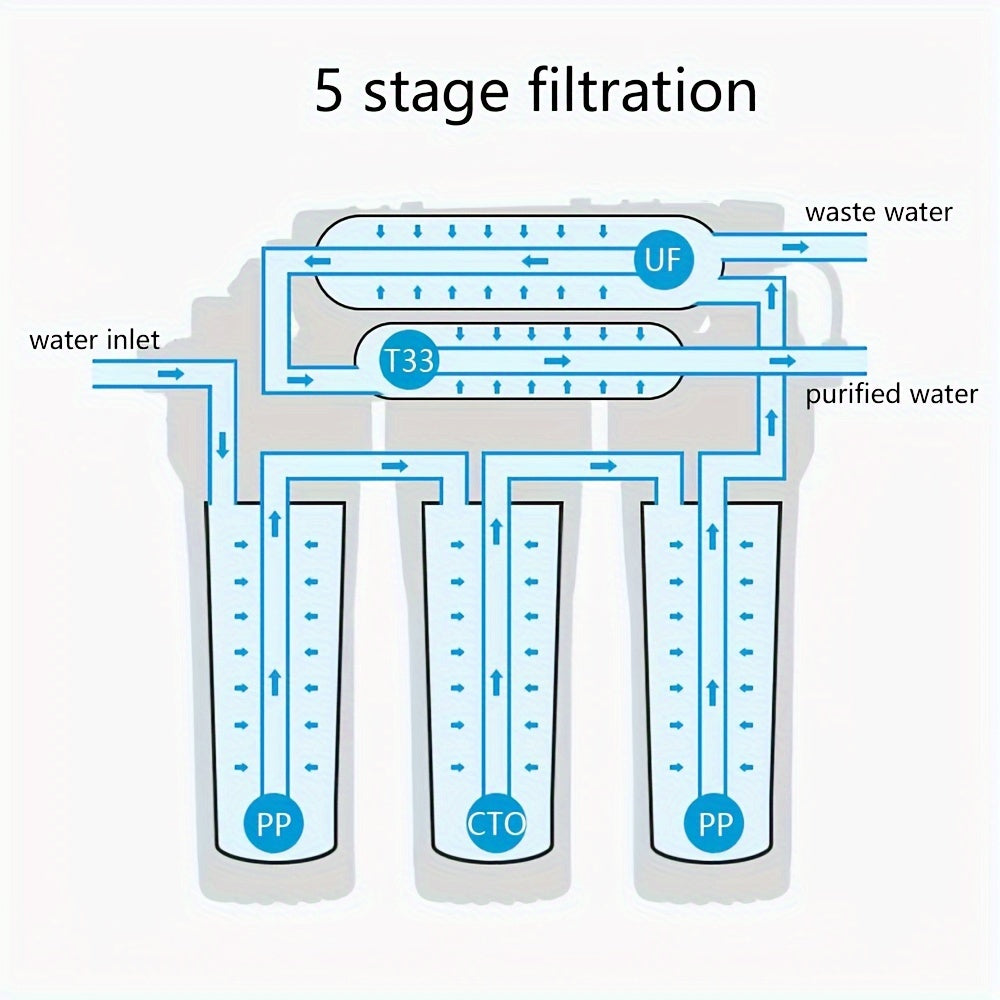 5 stage filtration

waste water

UF

water inlet

T33

purified water

PP

CTO

PP