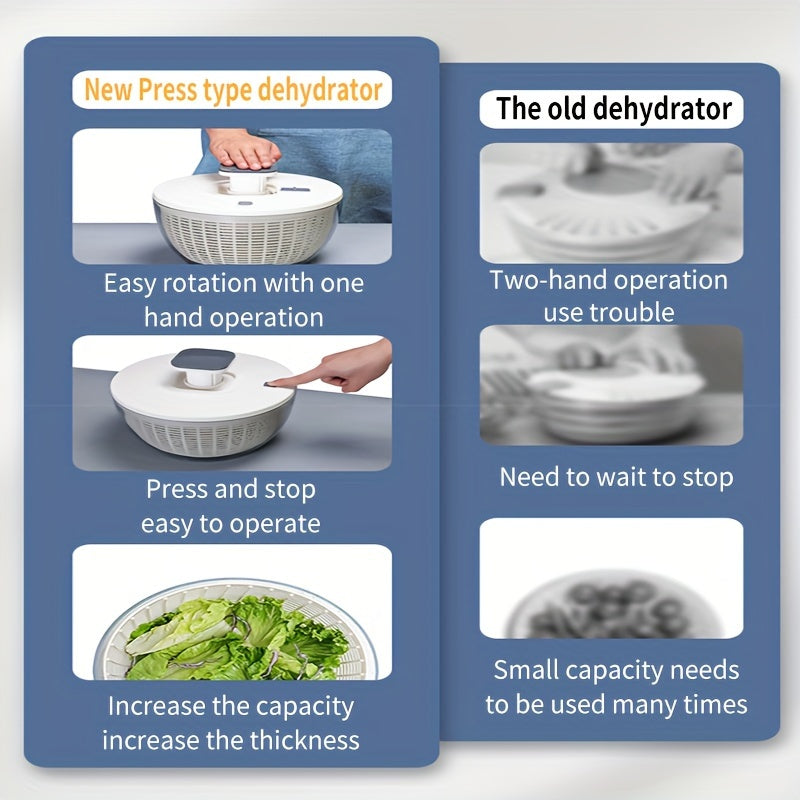 New Press type dehydrator

Easy rotation with one hand operation

Press and stop easy to operate

Increase the capacity increase the thickness

The old dehydrator

Two-hand operation use trouble

Need to wait to stop

Small capacity needs to be used many times