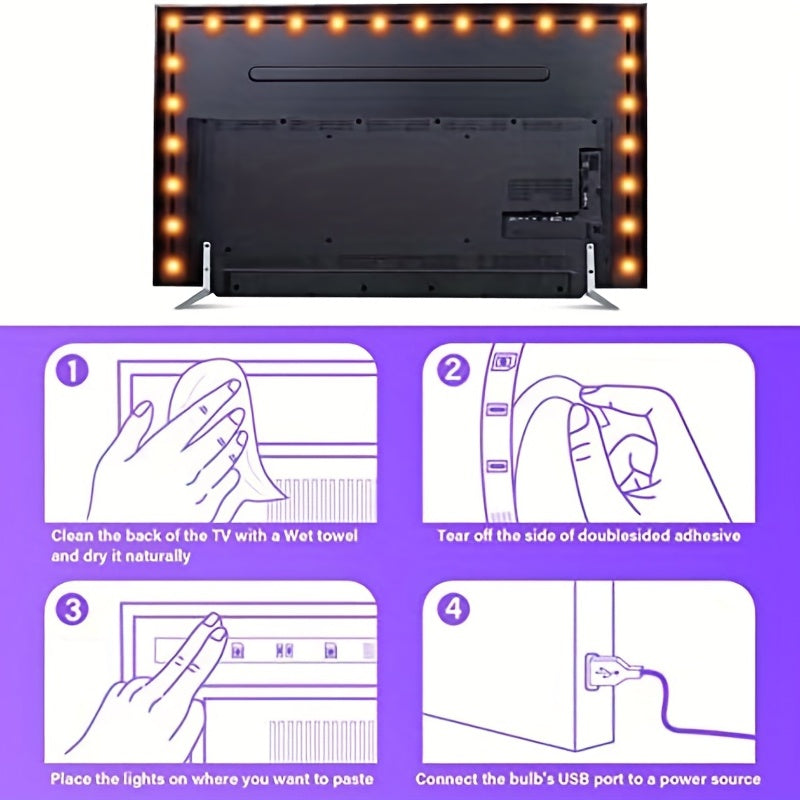 1

Clean the back of the TV with a Wet towel and dry it naturally

2

Tear off the side of doublesided adhesive

3

Place the lights on where you want to paste

4

Connect the bulb's USB port to a power source