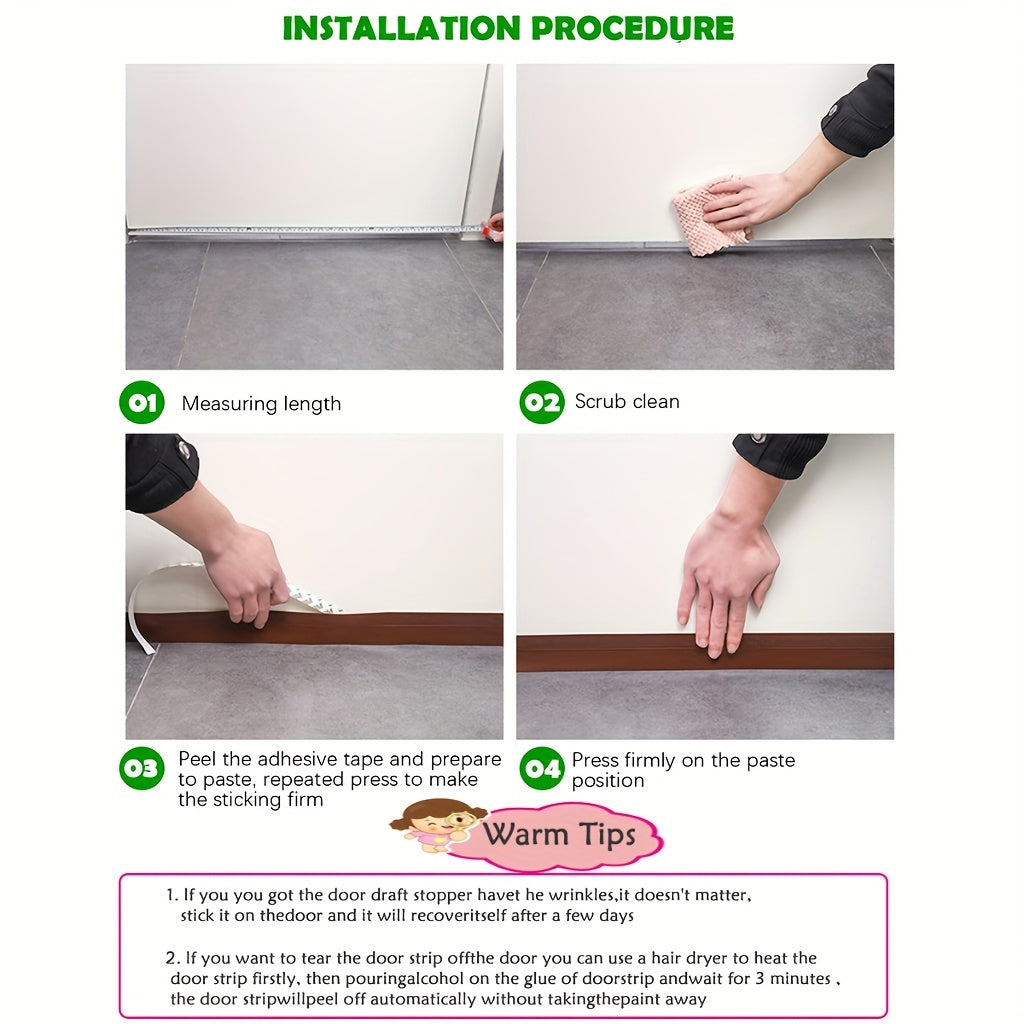 INSTALLATION PROCEDURE

01 Measuring length

02 Scrub clean

03 Peel the adhesive tape and prepare to paste, repeated press to make the sticking firm

04 Press firmly on the paste position

Warm Tips

1. If you you got the door draft stopper havet he wrinkles,it doesn't matter, stick it on thedoor and it will recoveritself after a few days

2. If you want to tear the door strip offthe door you can use a hair dryer to heat the door strip firstly, then pouringalcohol on the glue of doorstrip andwait for 3 minutes , the door stripwillpeel off automatically without takingthepaint away