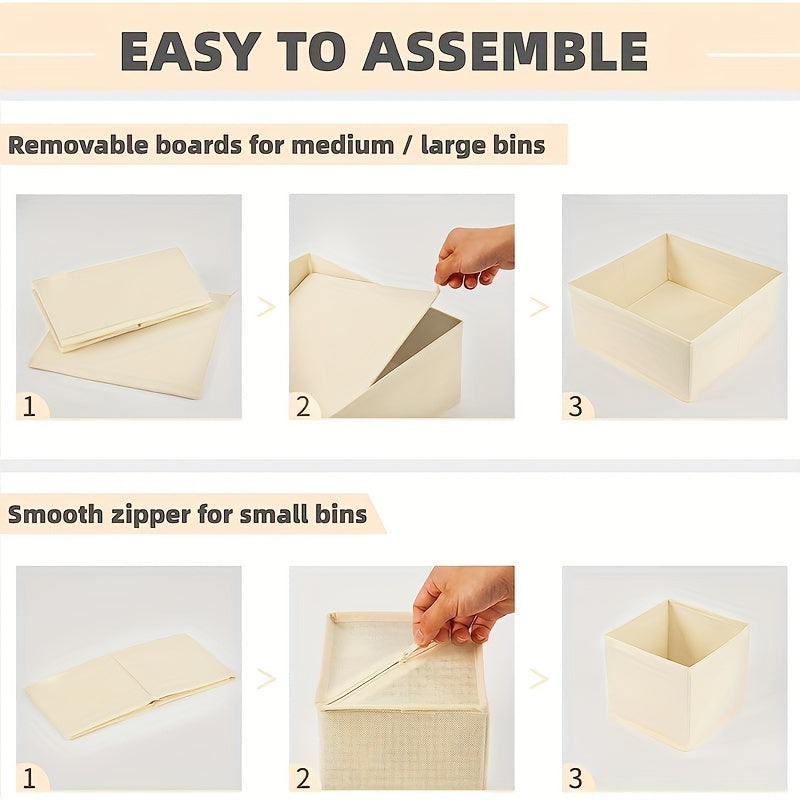 EASY TO ASSEMBLE

Removable boards for medium / large bins

1

2

3

Smooth zipper for small bins

1

2

3