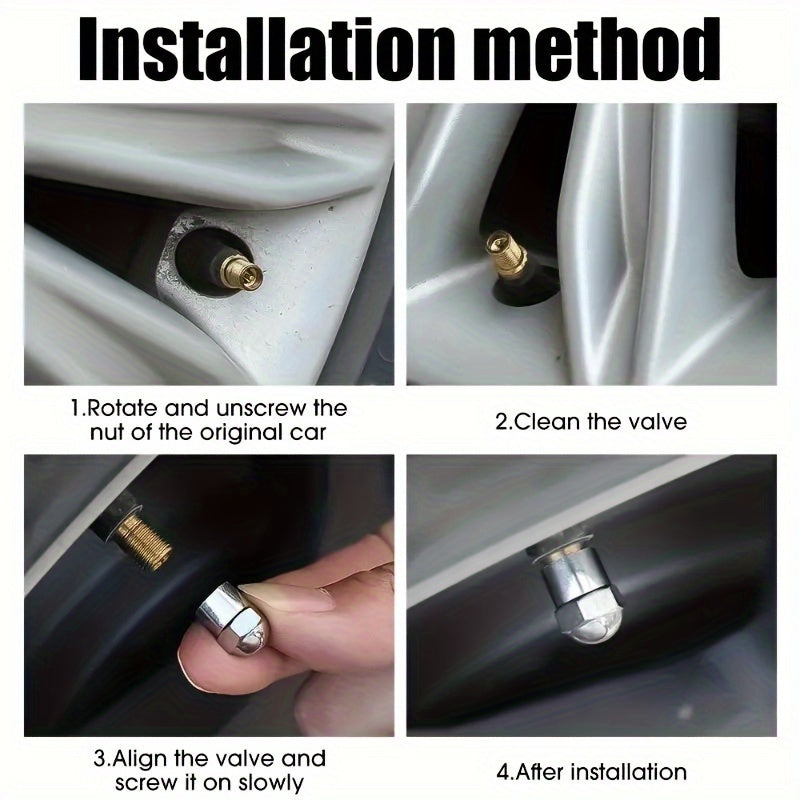 Installation method

1.Rotate and unscrew the nut of the original car

2.Clean the valve

3.Align the valve and screw it on slowly

4.After installation