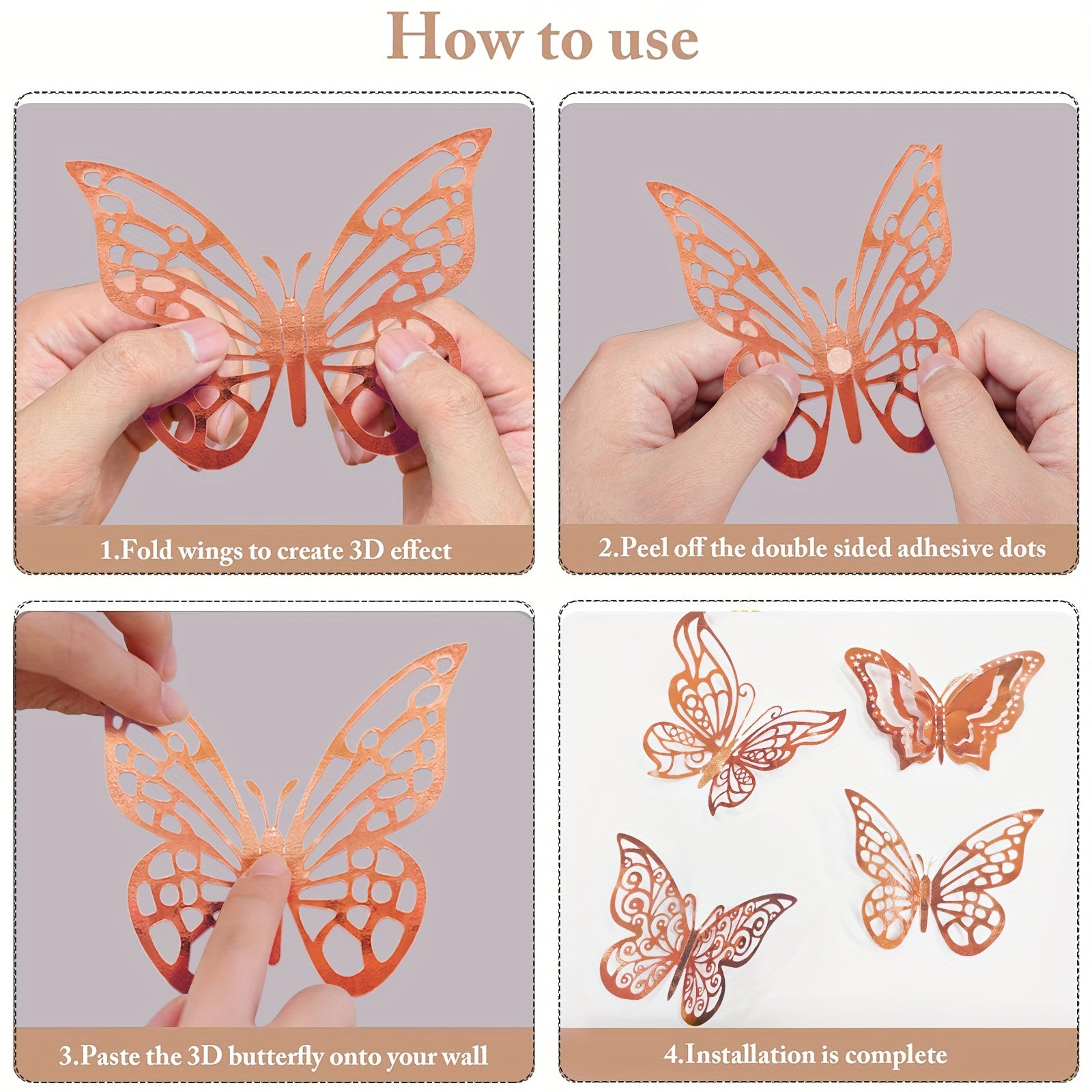 How to use

1.Fold wings to create 3D effect

2.Peel off the double sided adhesive dots

3.Paste the 3D butterfly onto your wall

4.Installation is complete