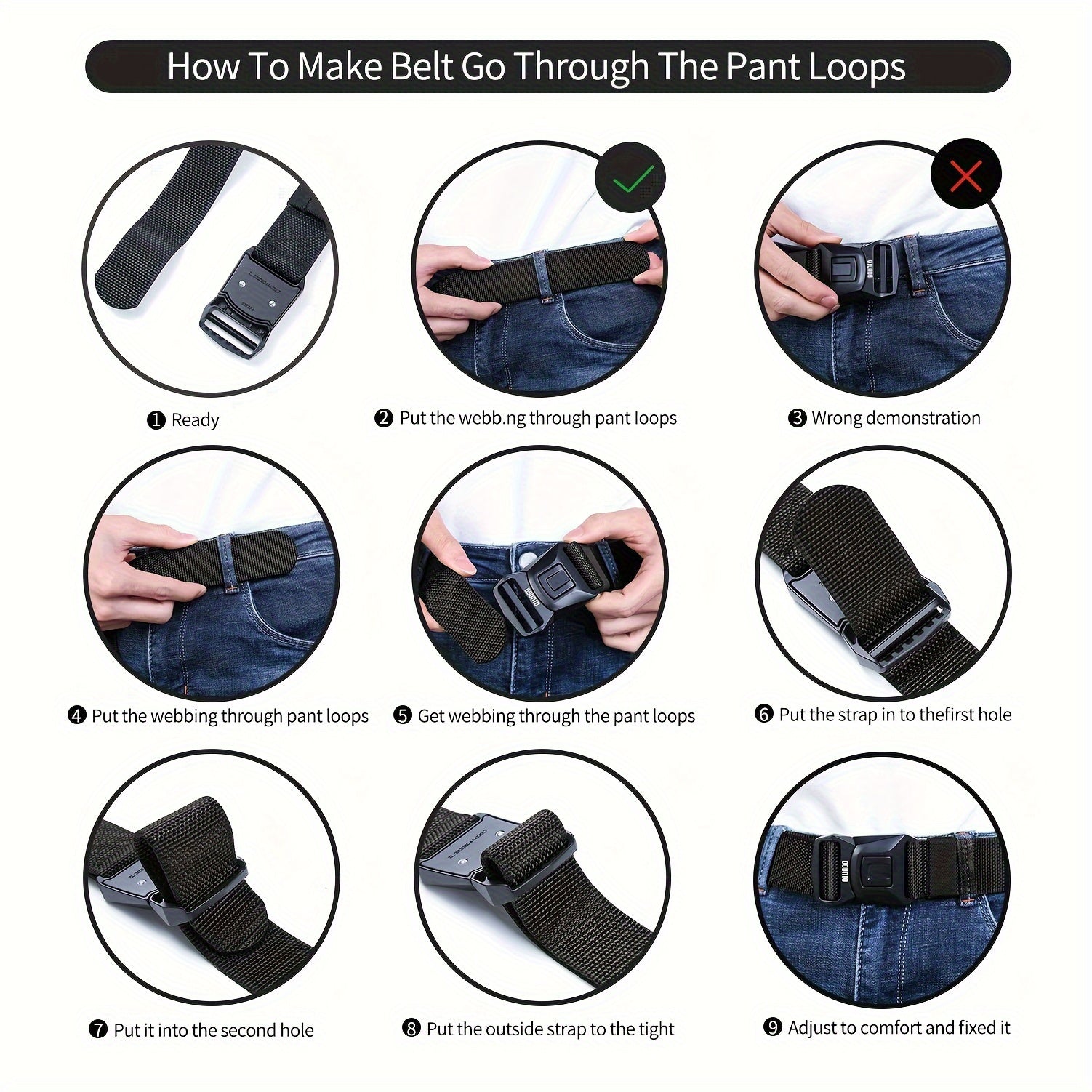 How To Make Belt Go Through The Pant Loops

❶ Ready

❷ Put the webb.ng through pant loops

❸ Wrong demonstration

❹ Put the webbing through pant loops

❺ Get webbing through the pant loops

❻ Put the strap in to thefirst hole

❼ Put it into the second hole

❽ Put the outside strap to the tight

❾ Adjust to comfort and fixed it