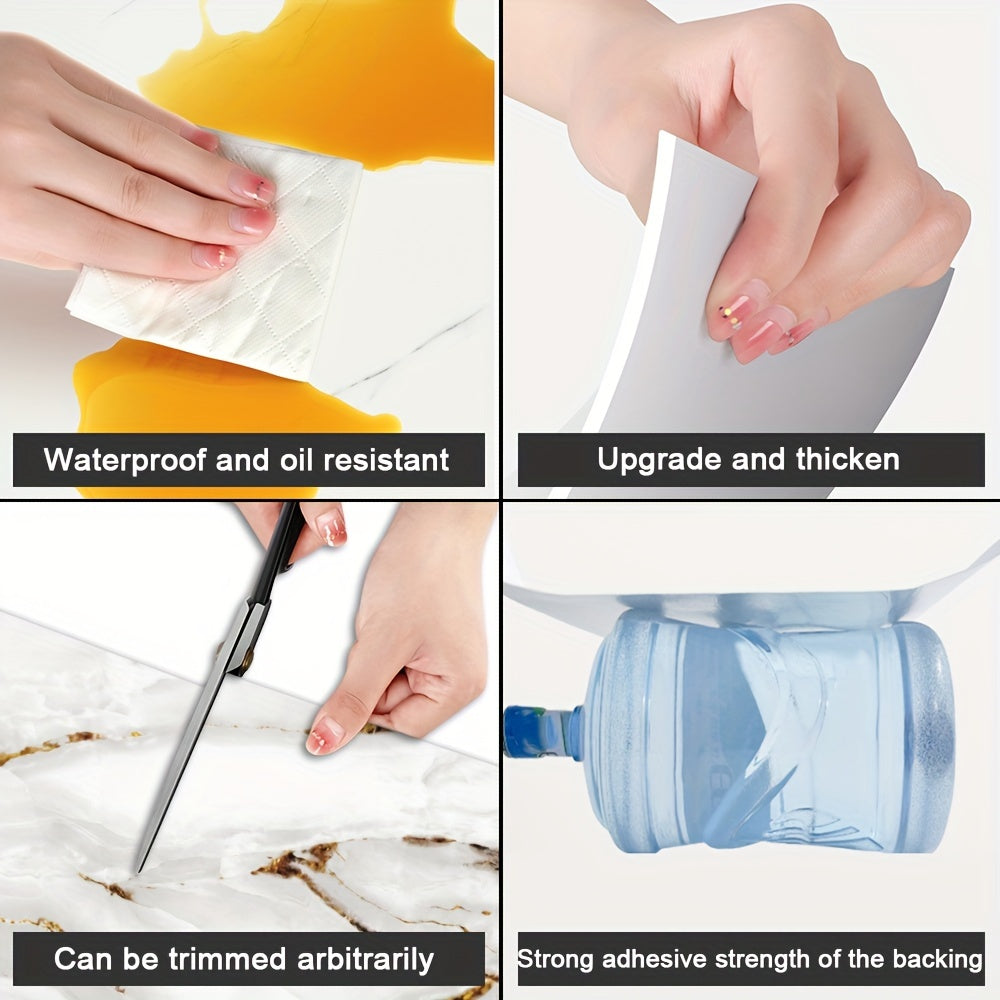 Waterproof and oil resistant

Upgrade and thicken

Can be trimmed arbitrarily

Strong adhesive strength of the backing