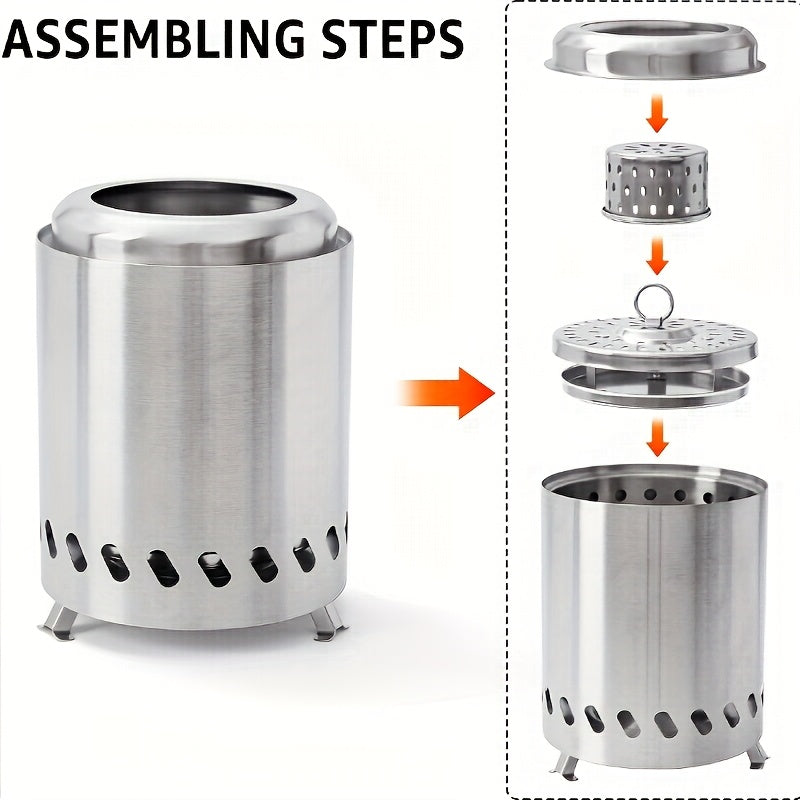 ASSEMBLING STEPS