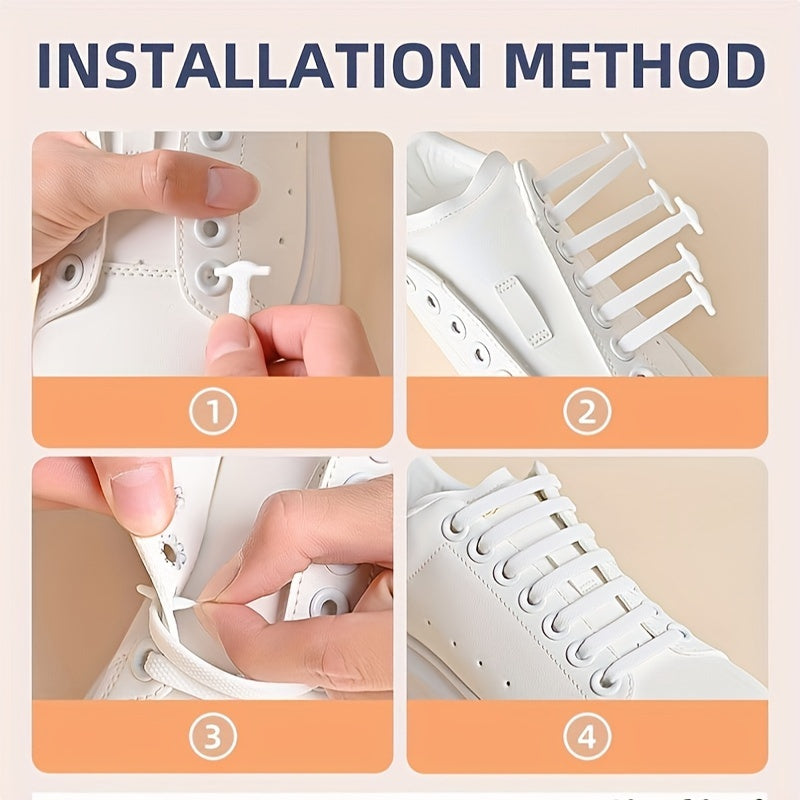 INSTALLATION METHOD

①

②

③

④