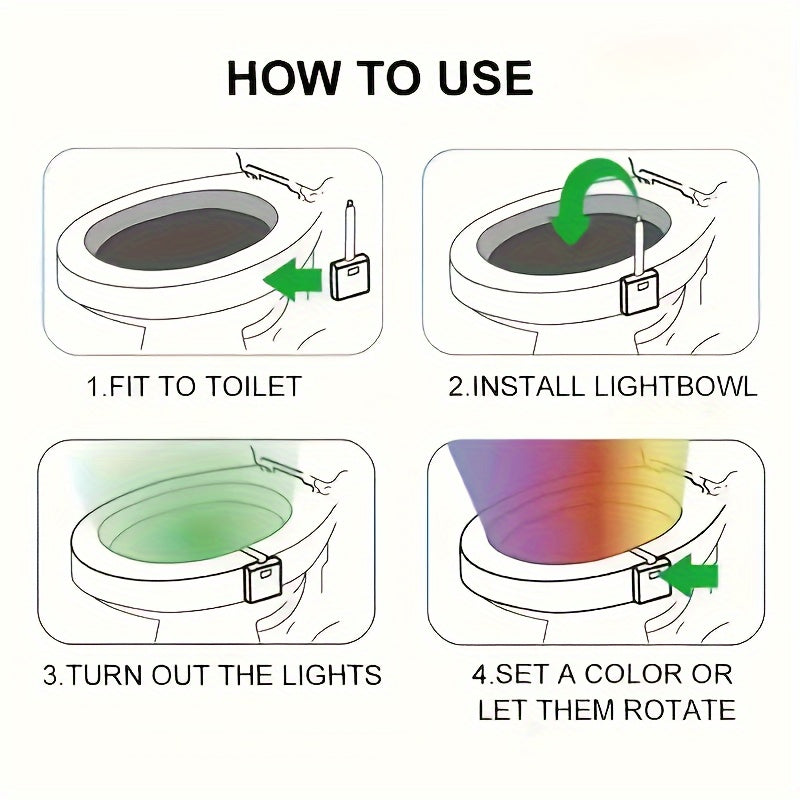 HOW TO USE

1.FIT TO TOILET

2.INSTALL LIGHTBOWL

3.TURN OUT THE LIGHTS

4.SET A COLOR OR LET THEM ROTATE