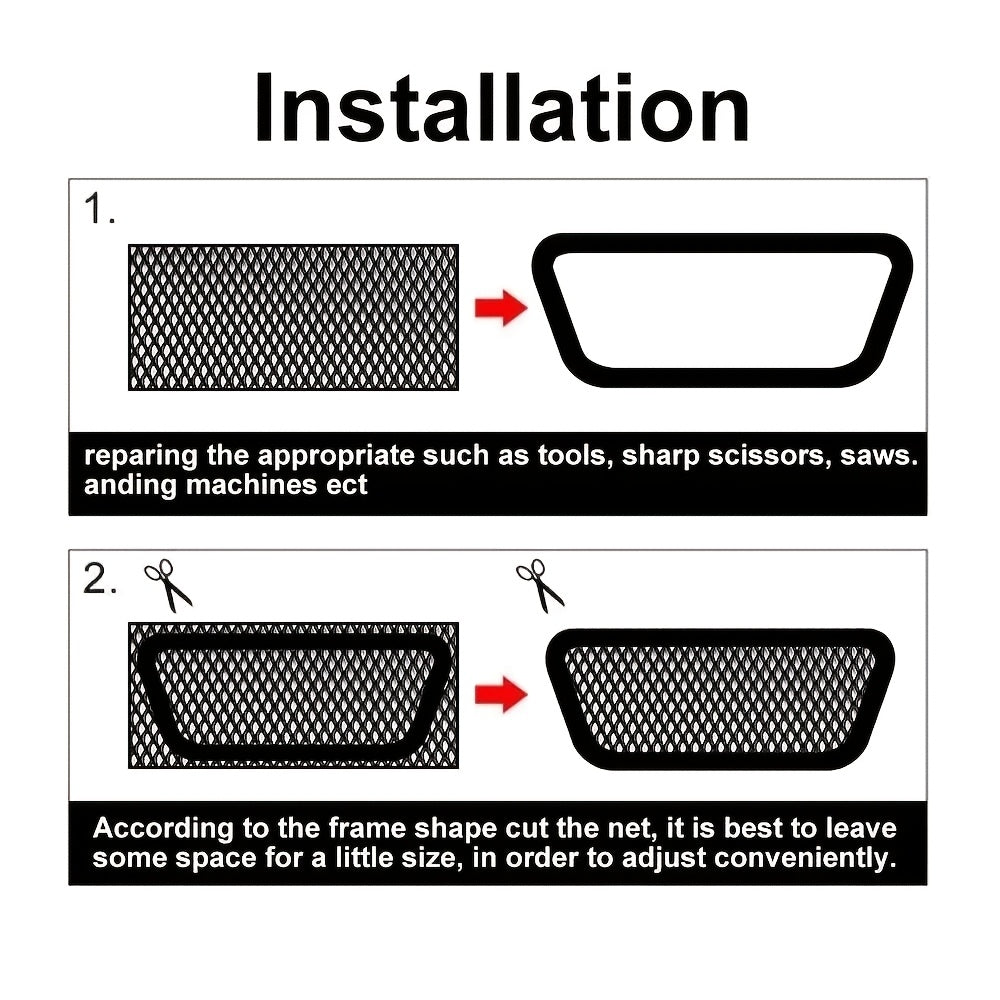 Installation

1.

reparing the appropriate such as tools, sharp scissors, saws. anding machines ect

2.

According to the frame shape cut the net, it is best to leave some space for a little size, in order to adjust conveniently.