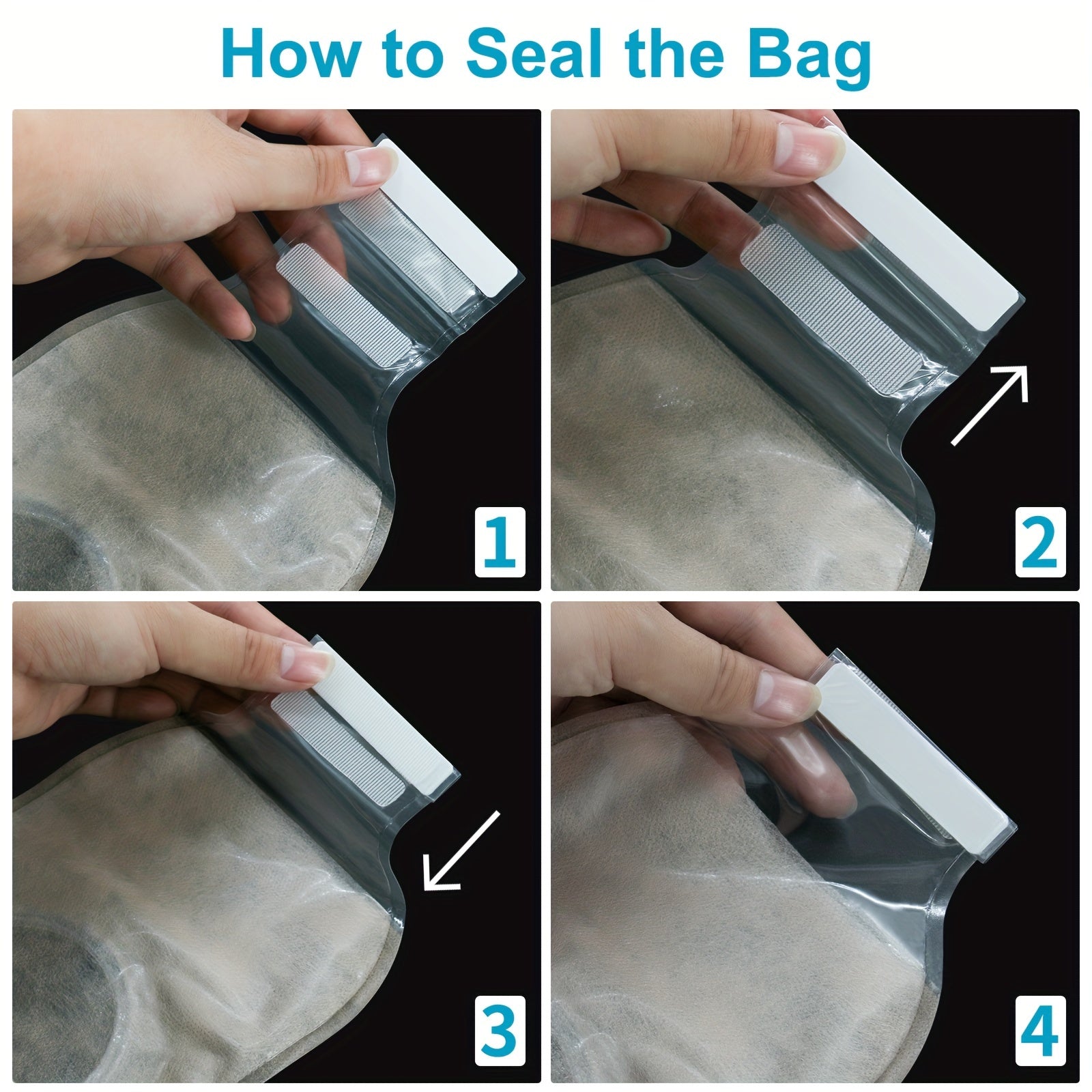 How to Seal the Bag

1

2

3

4