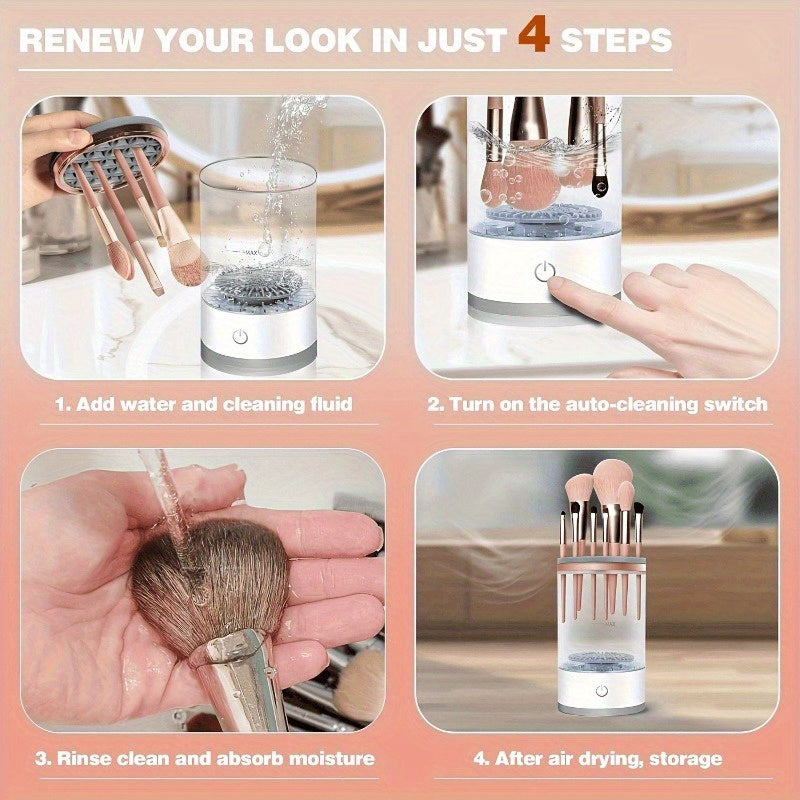 RENEW YOUR LOOK IN JUST 4 STEPS

1. Add water and cleaning fluid

2. Turn on the auto-cleaning switch

3. Rinse clean and absorb moisture

4. After air drying, storage