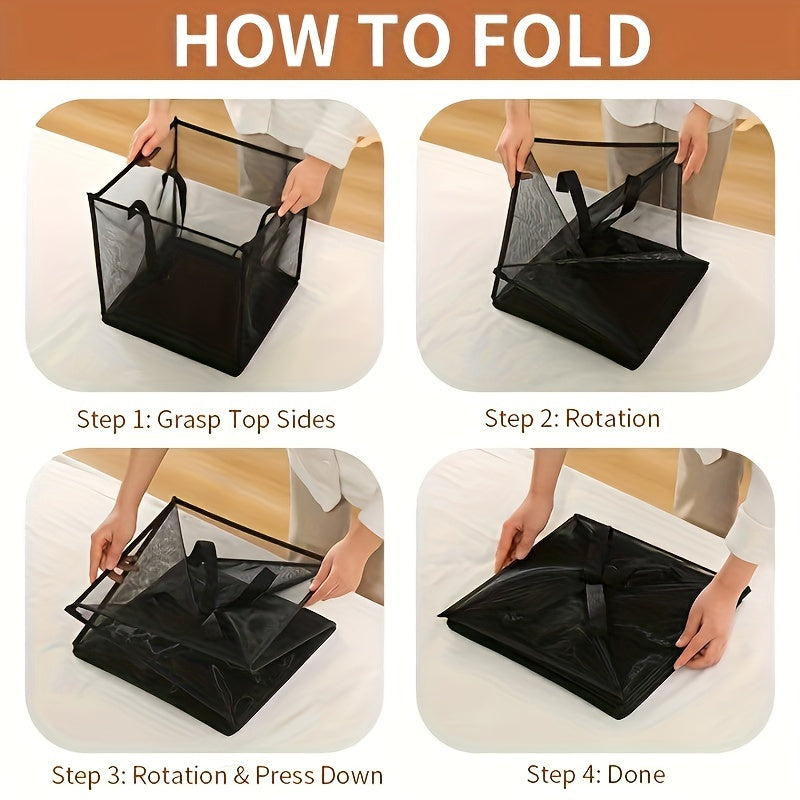 HOW TO FOLD

Step 1: Grasp Top Sides

Step 2: Rotation

Step 3: Rotation & Press Down

Step 4: Done