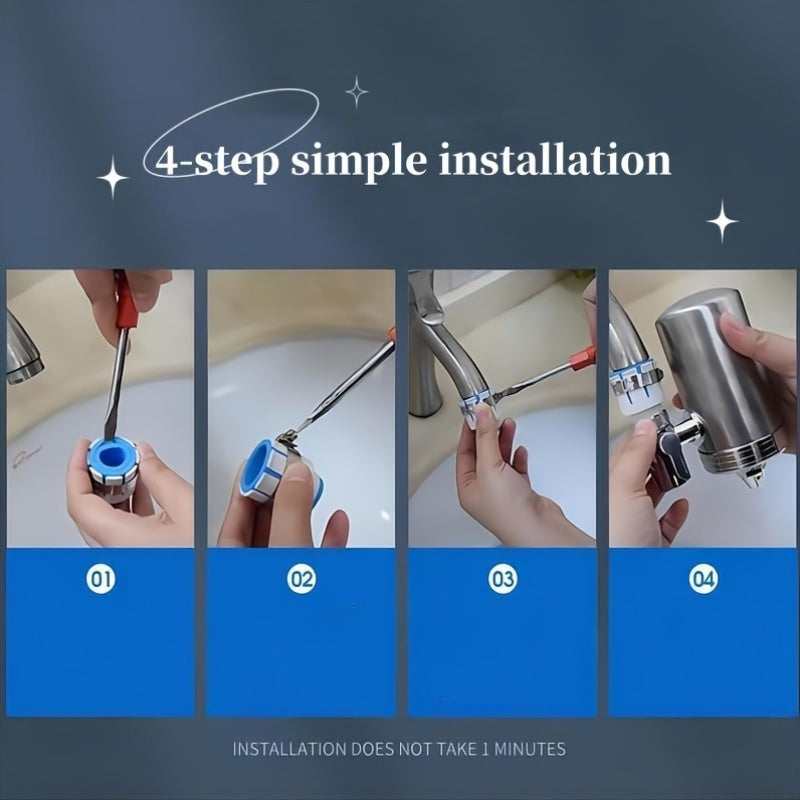 4-step simple installation

01

02

03

04

INSTALLATION DOES NOT TAKE 1 MINUTES