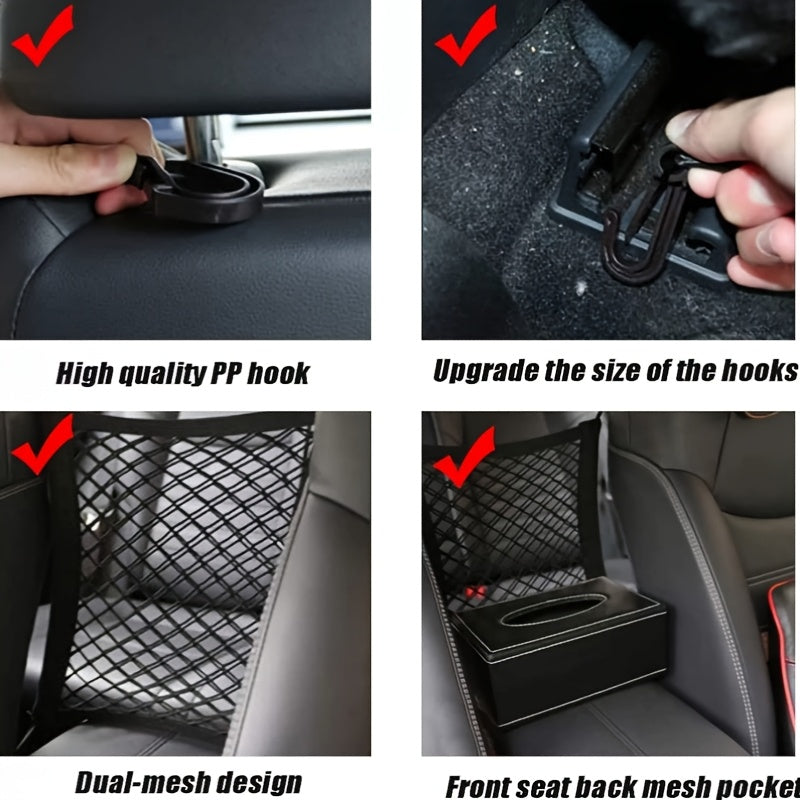 High quality PP hook

Upgrade the size of the hooks

Dual-mesh design

Front seat back mesh pocket