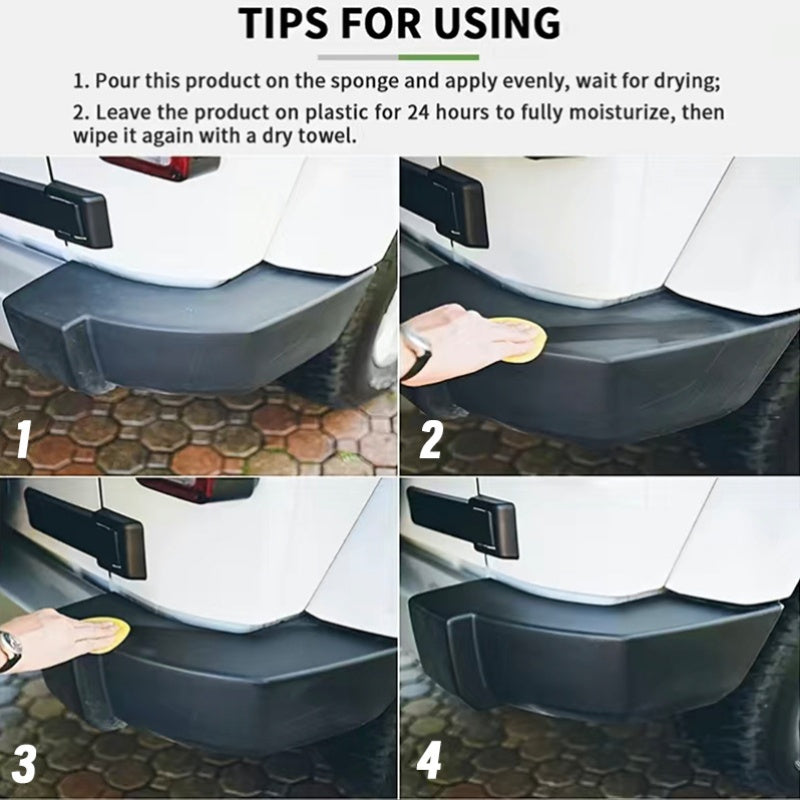 TIPS FOR USING

1. Pour this product on the sponge and apply evenly, wait for drying;
2. Leave the product on plastic for 24 hours to fully moisturize, then wipe it again with a dry towel.

1

2

3

4