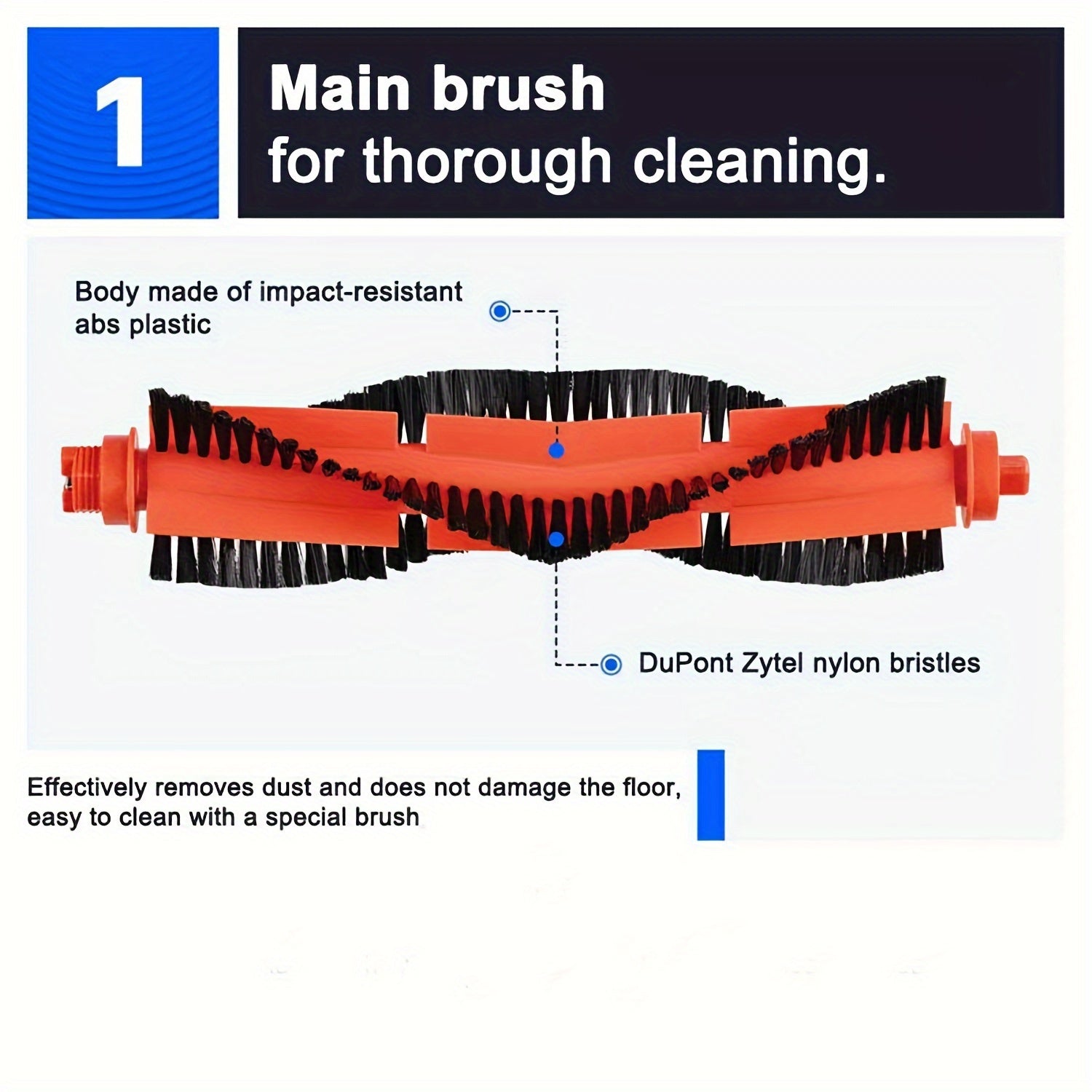 1

Main brush
for thorough cleaning.

Body made of impact-resistant abs plastic

DuPont Zytel nylon bristles

Effectively removes dust and does not damage the floor, easy to clean with a special brush