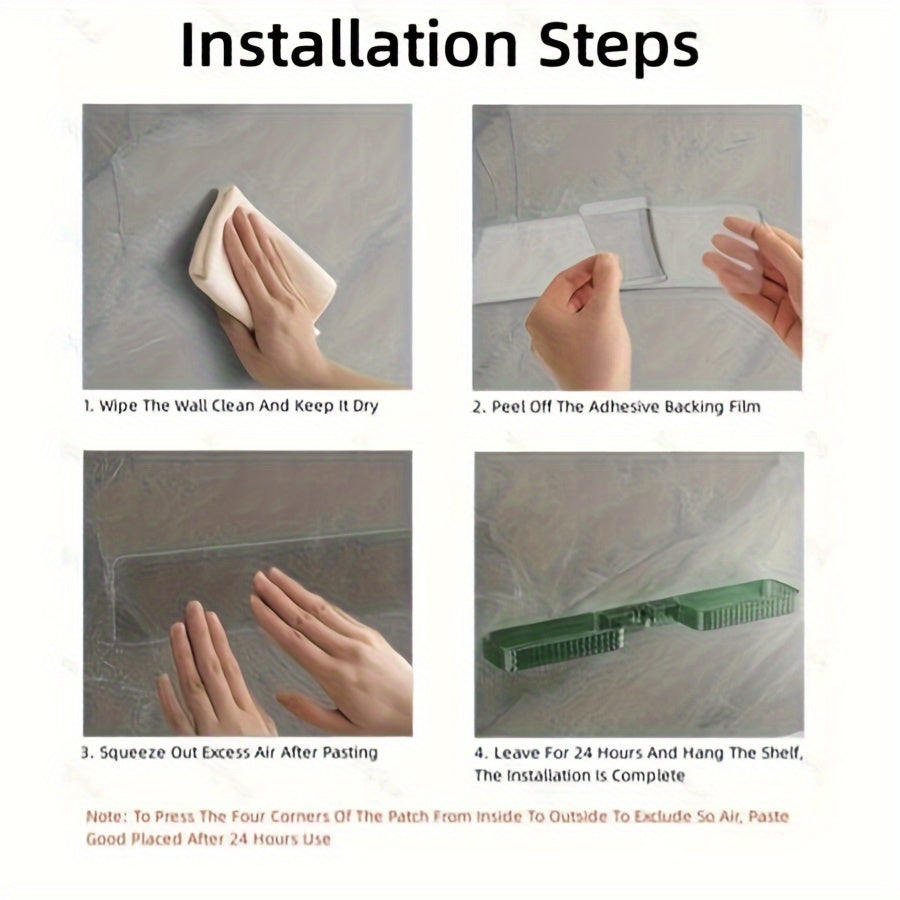 Installation Steps

1. Wipe The Wall Clean And Keep It Dry

2. Peel Off The Adhesive Backing Film

3. Squeeze Out Excess Air After Pasting

4. Leave For 24 Hours And Hang The Shelf, The Installation Is Complete

Note: To Press The Four Corners Of The Patch From Inside To Outside To Exclude So Air, Paste Good Placed After 24 Hours Use