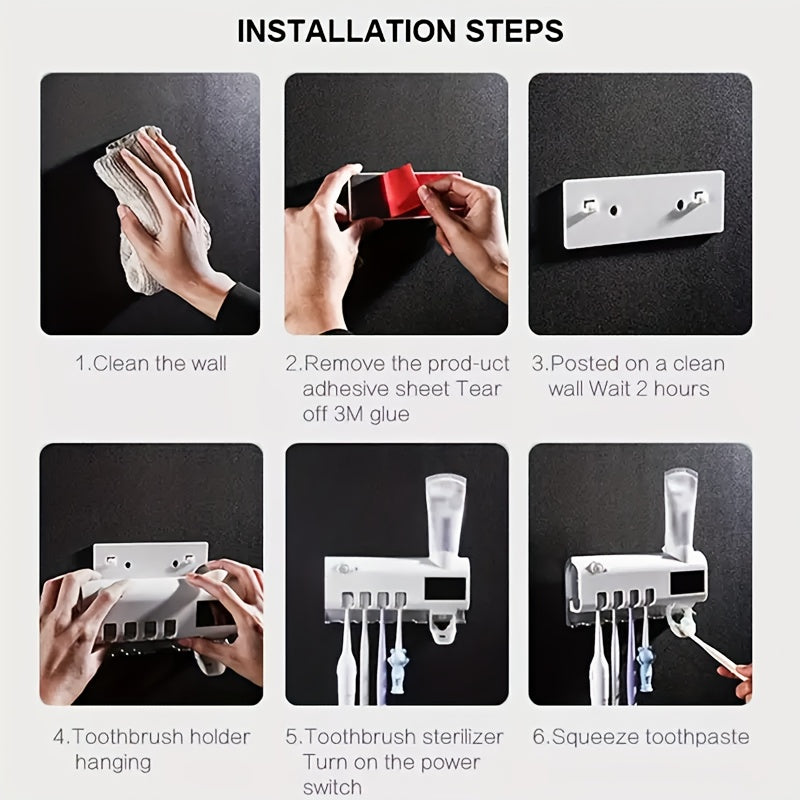 INSTALLATION STEPS

1.Clean the wall

2.Remove the prod-uct adhesive sheet Tear off 3M glue

3.Posted on a clean wall Wait 2 hours

4.Toothbrush holder hanging

5.Toothbrush sterilizer Turn on the power switch

6.Squeeze toothpaste