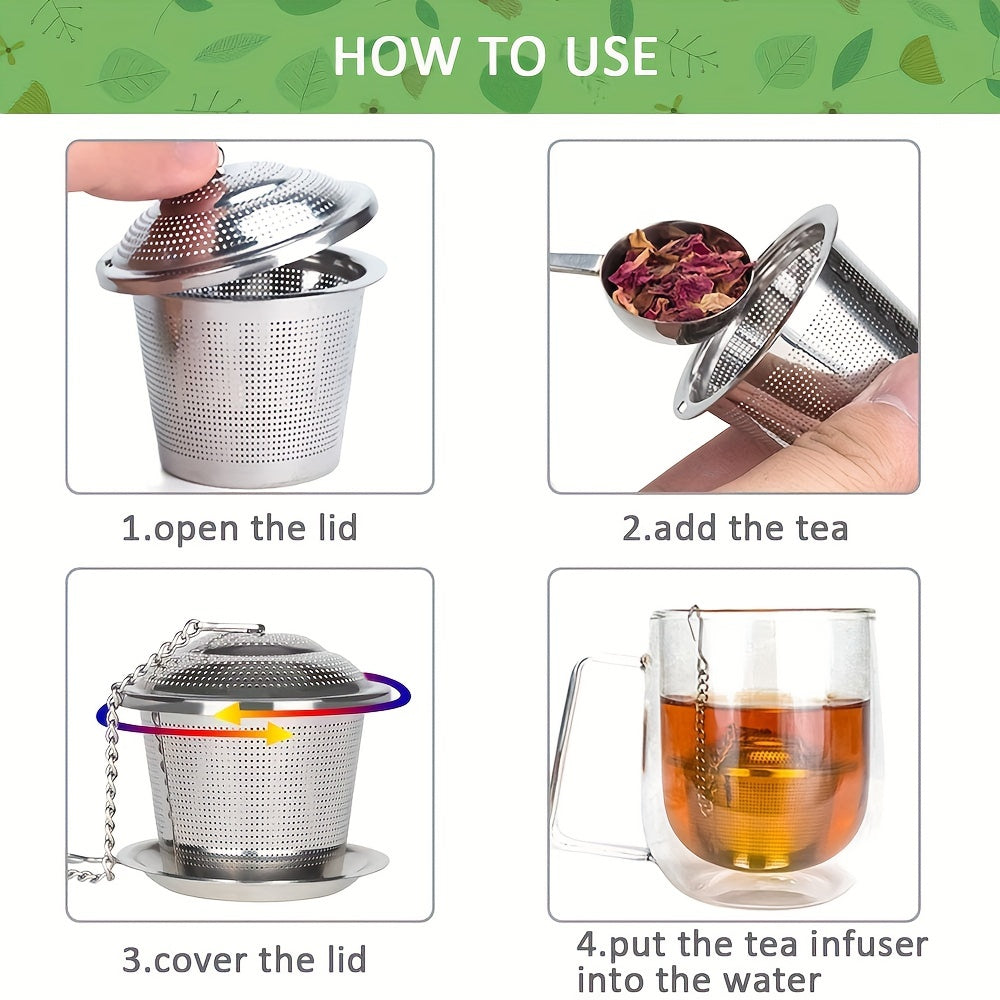 HOW TO USE

1.open the lid

2.add the tea

3.cover the lid

4.put the tea infuser into the water