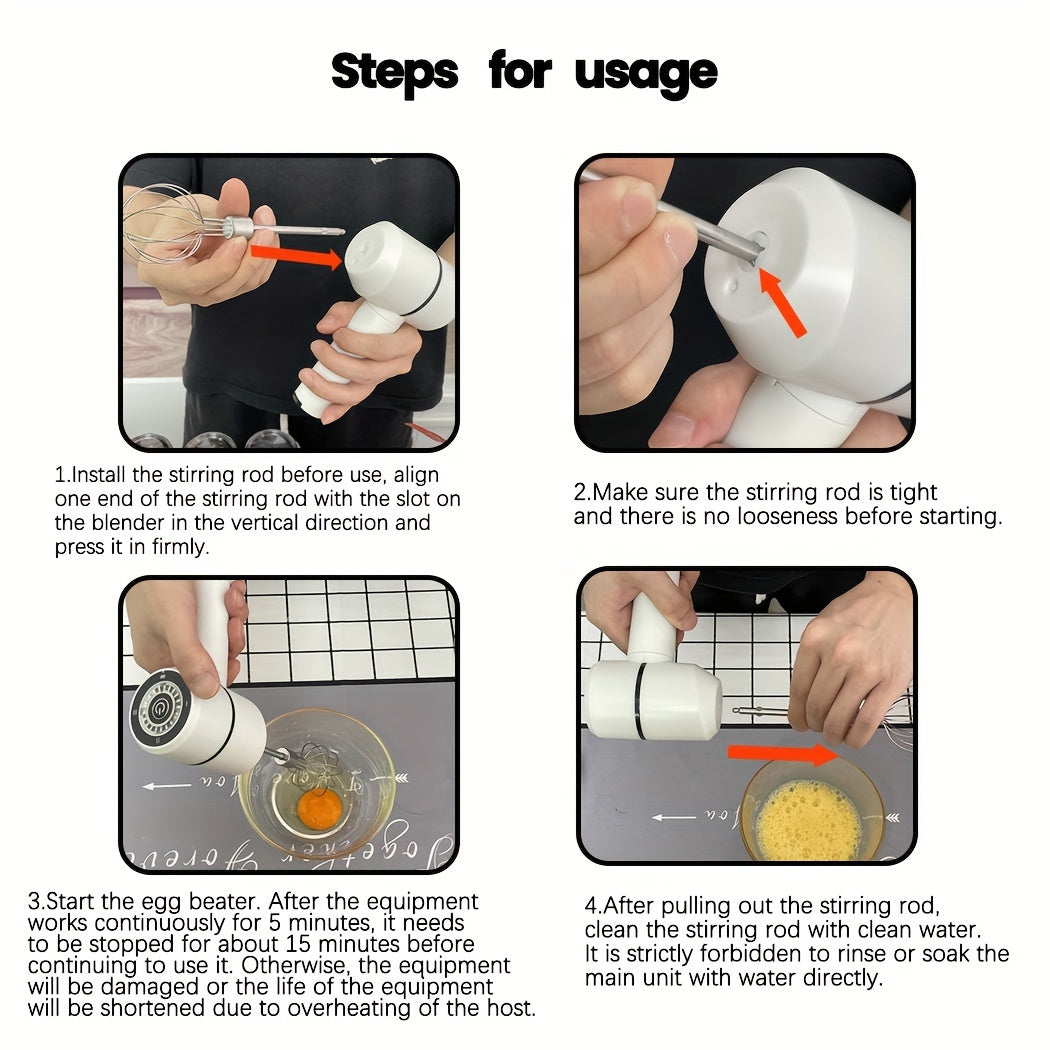 Steps for usage

1.Install the stirring rod before use, align one end of the stirring rod with the slot on the blender in the vertical direction and press it in firmly.

2.Make sure the stirring rod is tight and there is no looseness before starting.

3.Start the egg beater. After the equipment works continuously for 5 minutes, it needs to be stopped for about 15 minutes before continuing to use it. Otherwise, the equipment will be damaged or the life of the equipment will be shortened due to overheating of the host.

4.After pulling out the stirring rod, clean the stirring rod with clean water. It is strictly forbidden to rinse or soak the main unit with water directly.