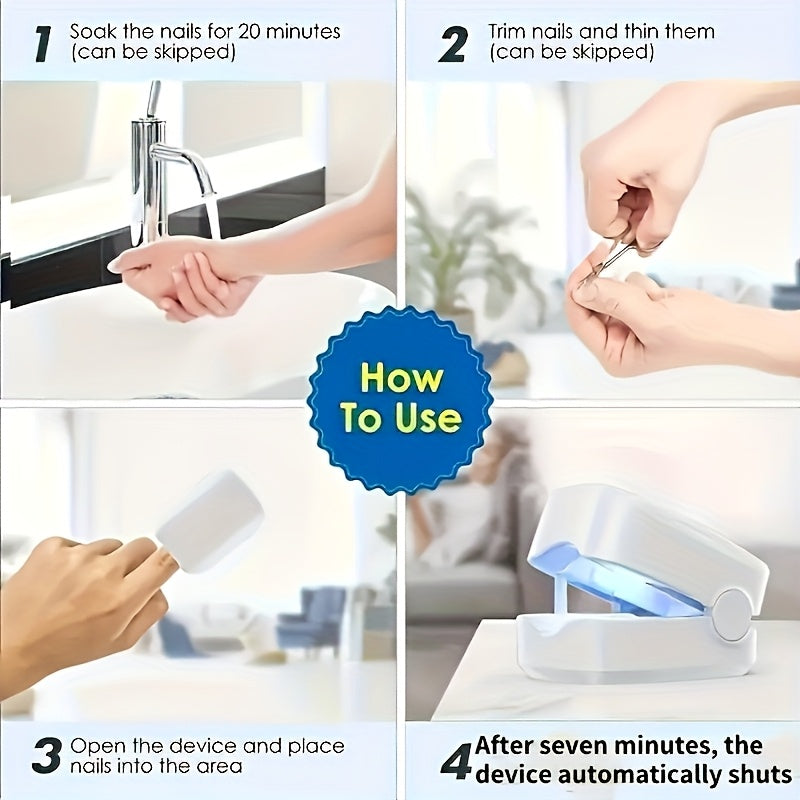 1 Soak the nails for 20 minutes (can be skipped)

2 Trim nails and thin them (can be skipped)

How To Use

3 Open the device and place nails into the area

4 After seven minutes, the device automatically shuts