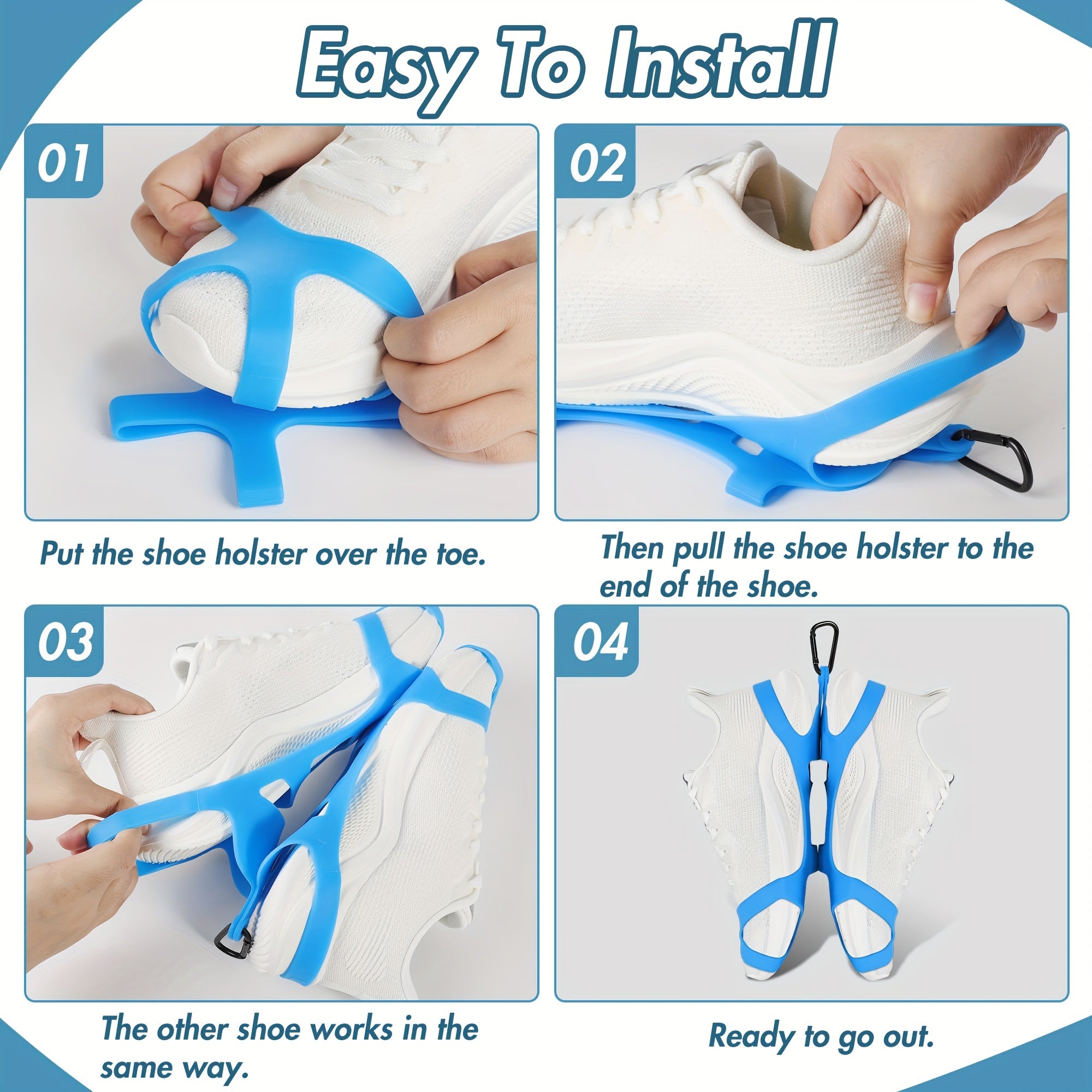 Easy To Install

01

Put the shoe holster over the toe.

02

Then pull the shoe holster to the end of the shoe.

03

The other shoe works in the same way.

04

Ready to go out.