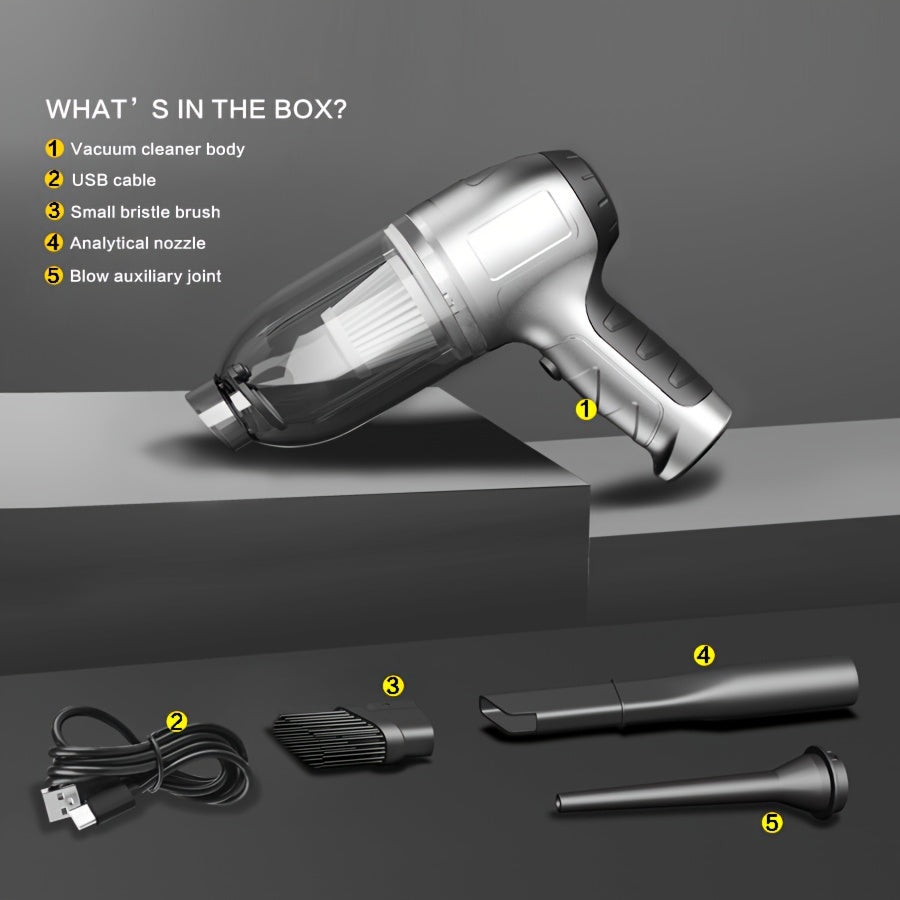 WHAT’S IN THE BOX?

1 Vacuum cleaner body
2 USB cable
3 Small bristle brush
4 Analytical nozzle
5 Blow auxiliary joint

1

4

3

2

5