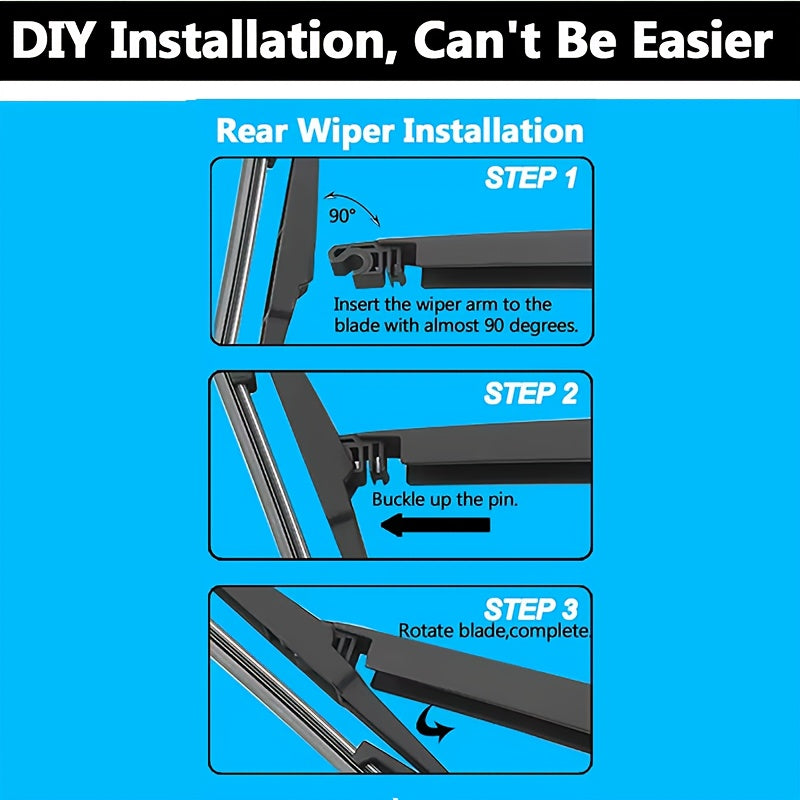 DIY Installation, Can't Be Easier

Rear Wiper Installation

STEP 1

90°

Insert the wiper arm to the blade with almost 90 degrees.

STEP 2

Buckle up the pin.

STEP 3

Rotate blade,complete.