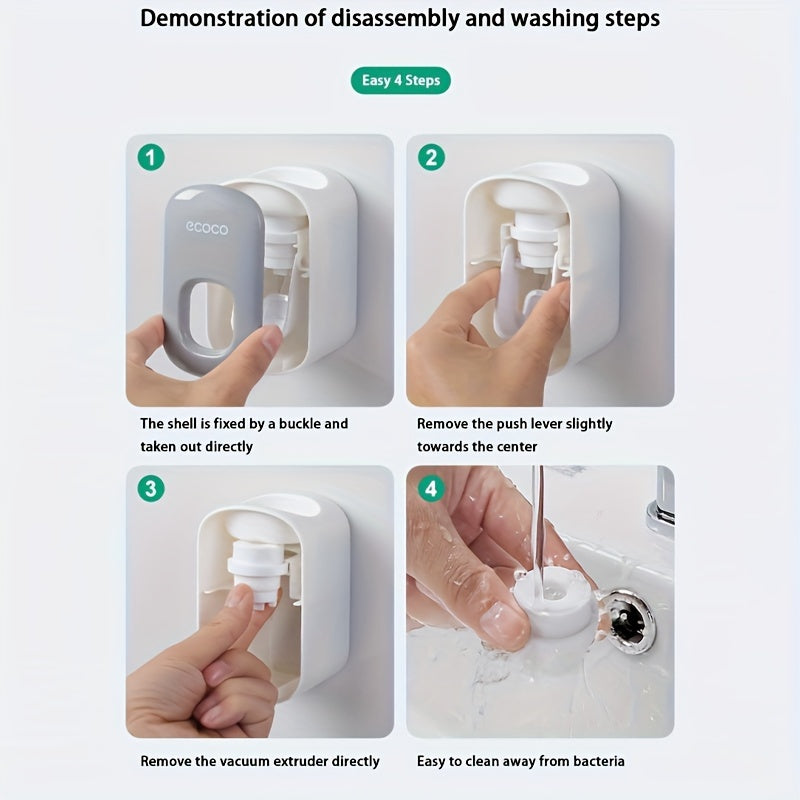 Demonstration of disassembly and washing steps

Easy 4 Steps

1

ecoco

The shell is fixed by a buckle and taken out directly

2

Remove the push lever slightly towards the center

3

Remove the vacuum extruder directly

4

Easy to clean away from bacteria