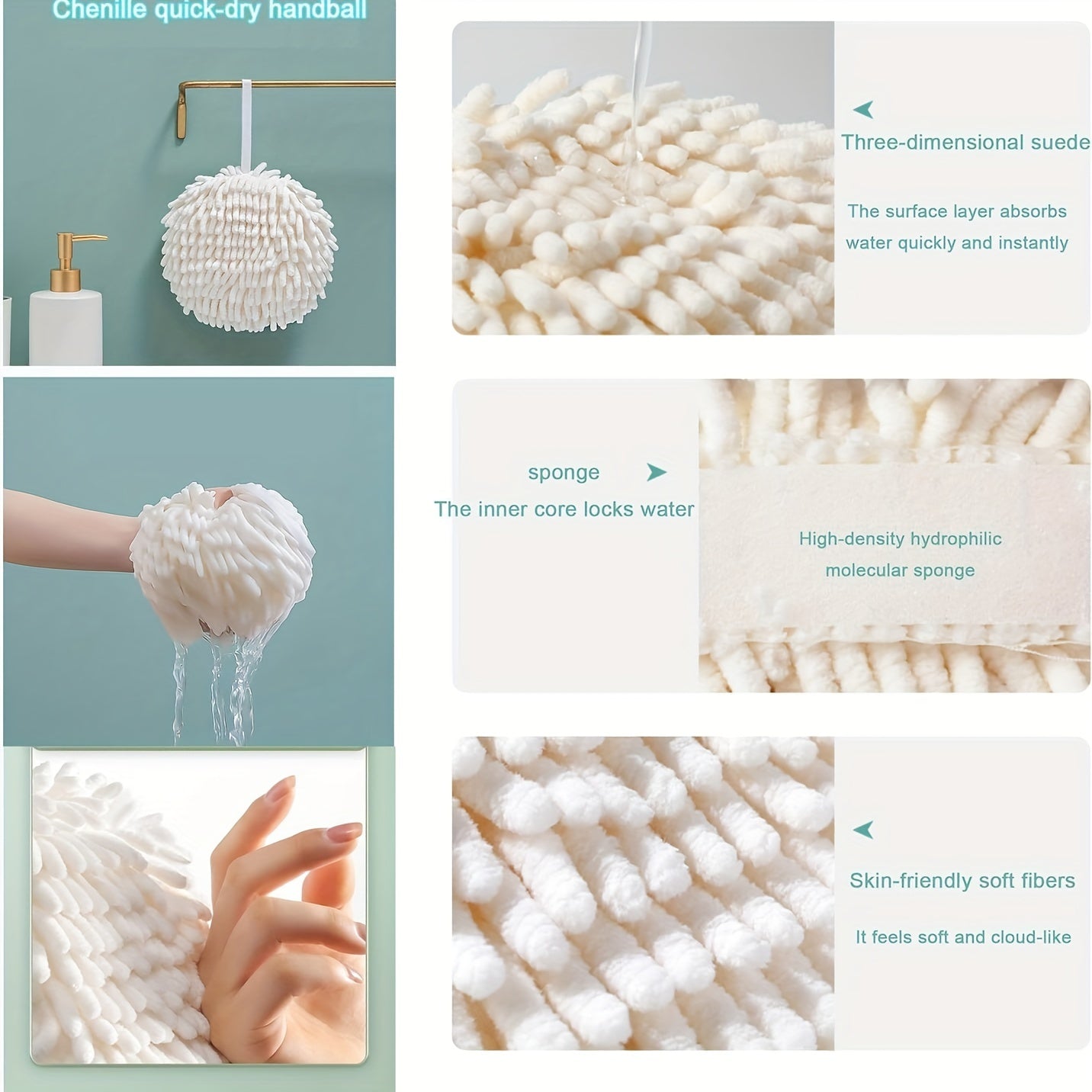 Chenille quick-dry handball

Three-dimensional suede

The surface layer absorbs water quickly and instantly

sponge

The inner core locks water

High-density hydrophilic molecular sponge

Skin-friendly soft fibers

It feels soft and cloud-like