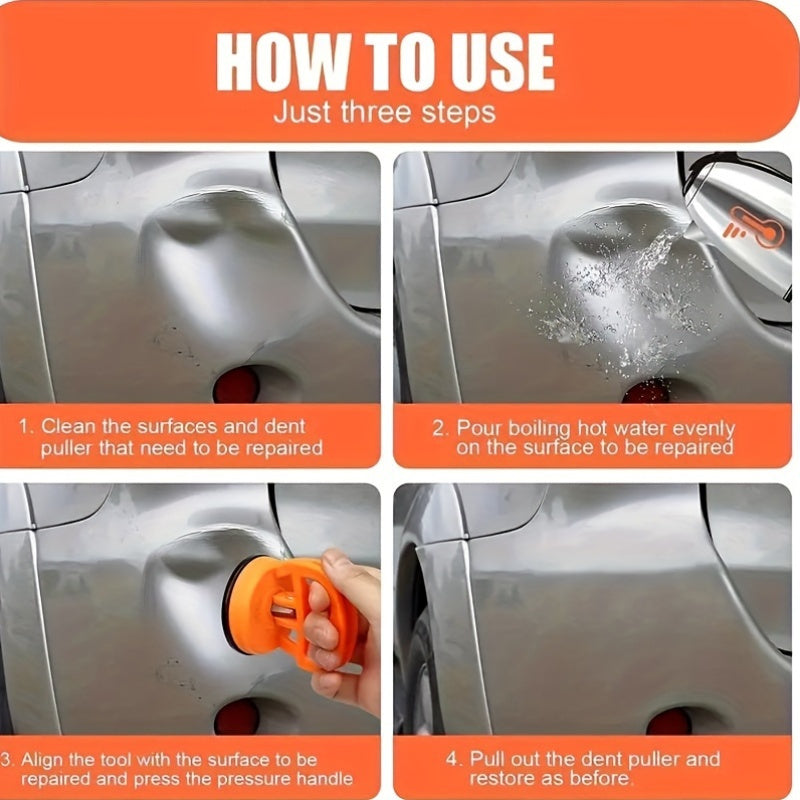 HOW TO USE
Just three steps

1. Clean the surfaces and dent puller that need to be repaired

2. Pour boiling hot water evenly on the surface to be repaired

3. Align the tool with the surface to be repaired and press the pressure handle

4. Pull out the dent puller and restore as before.