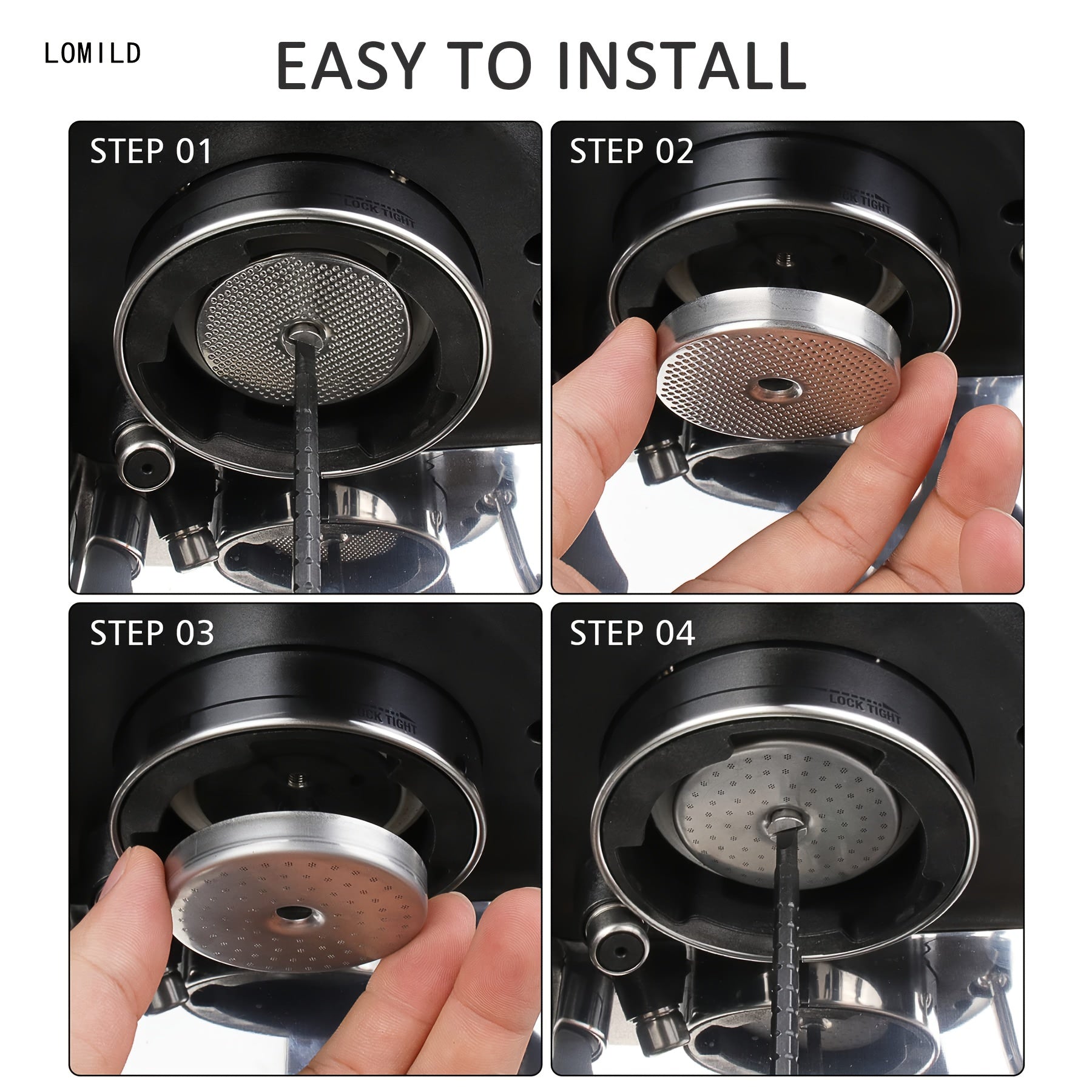 LOMILD

EASY TO INSTALL

STEP 01

LOCK TIGHT

STEP 02

LOCK TIGHT

STEP 03

LOCK TIGHT

STEP 04

LOCK TIGHT