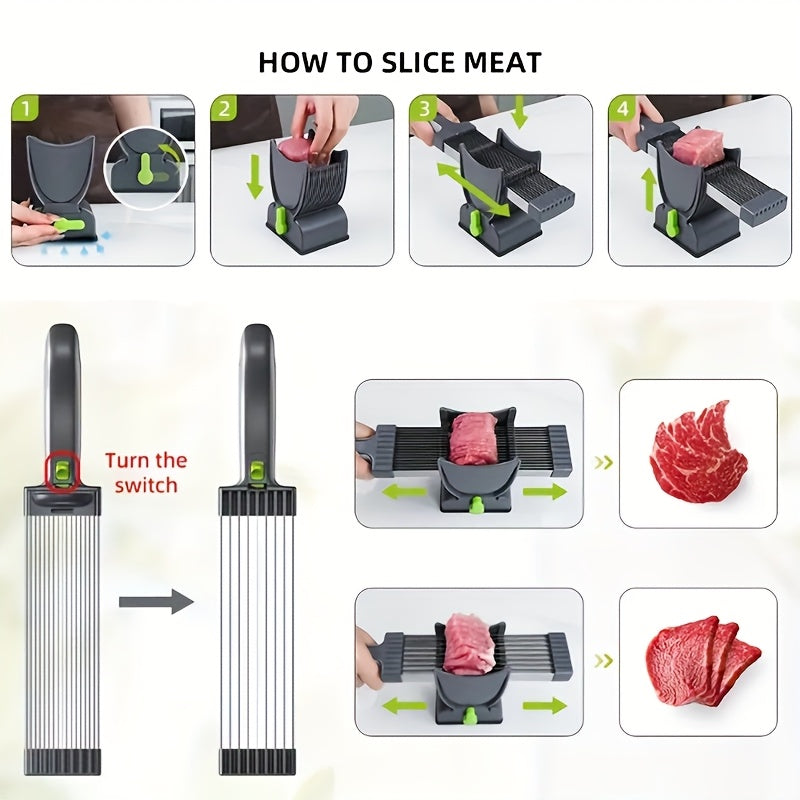 HOW TO SLICE MEAT

1

2

3

4

Turn the switch