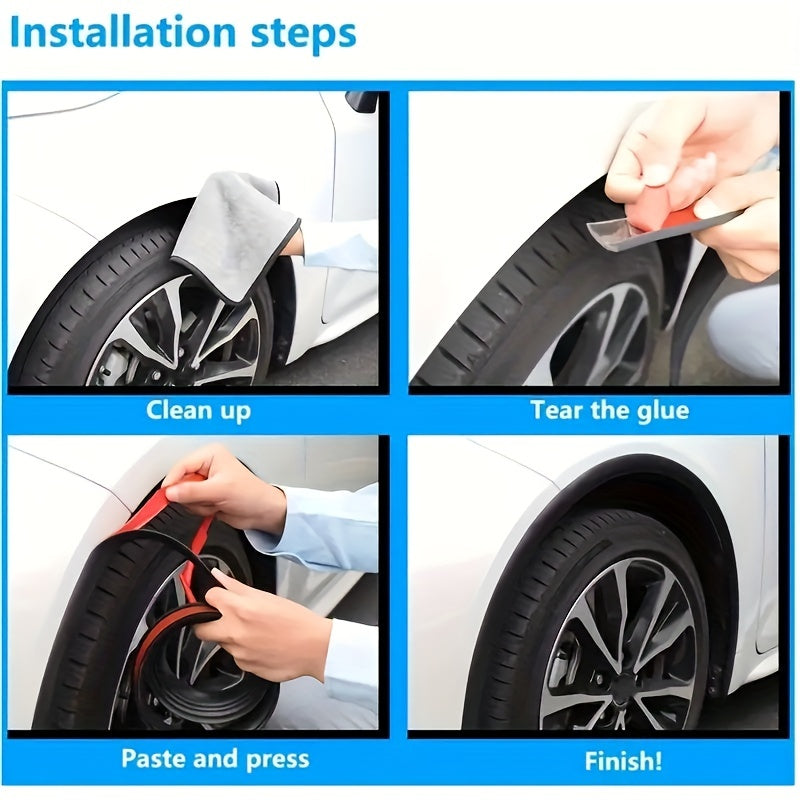 Installation steps

Clean up

Tear the glue

Paste and press

Finish!