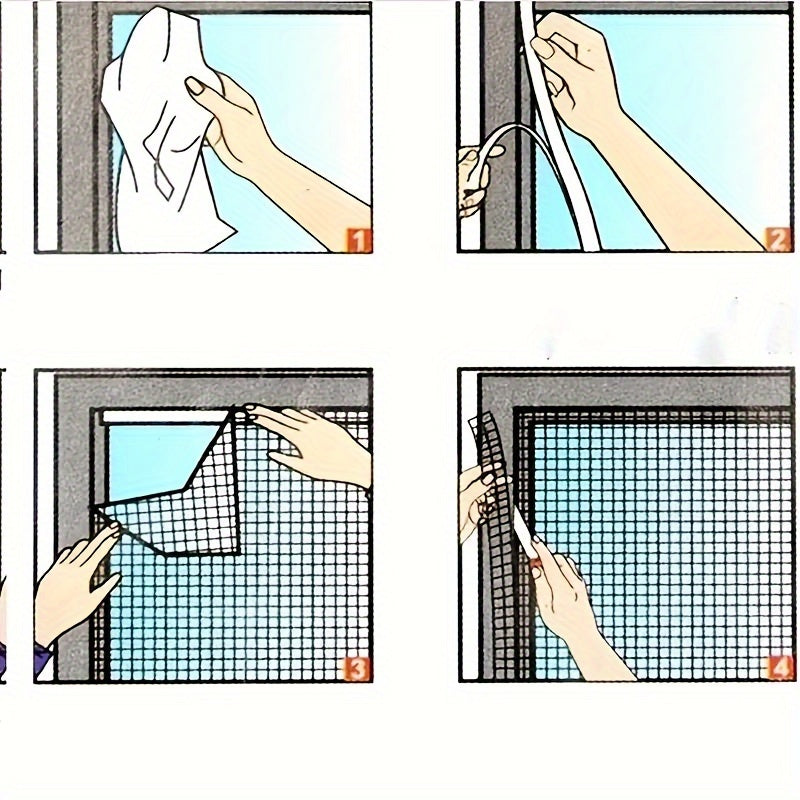 1

2

3

4