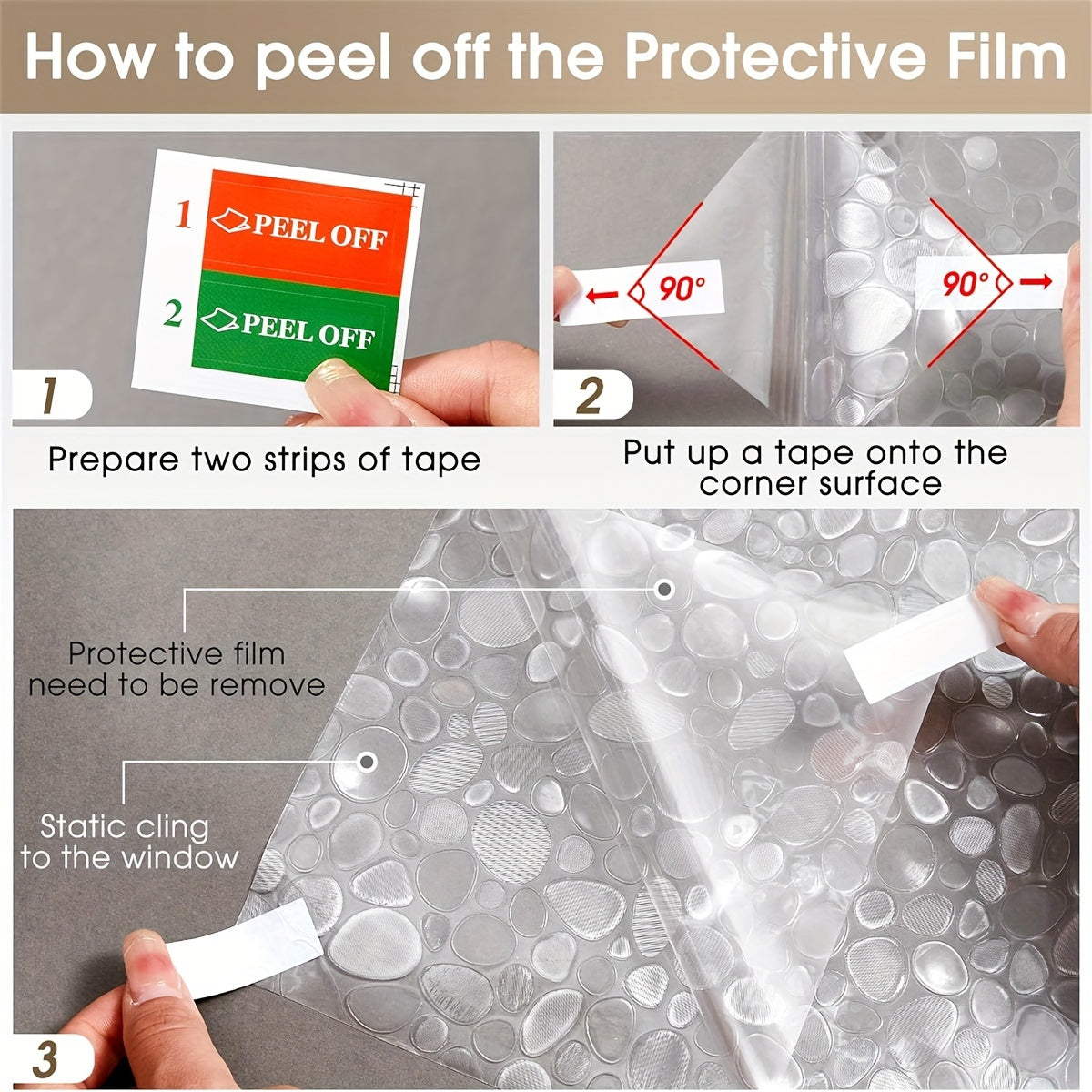 How to peel off the Protective Film

1 PEEL OFF
2 PEEL OFF

1

Prepare two strips of tape

90°
90°

2

Put up a tape onto the corner surface

Protective film need to be remove

Static cling to the window

3