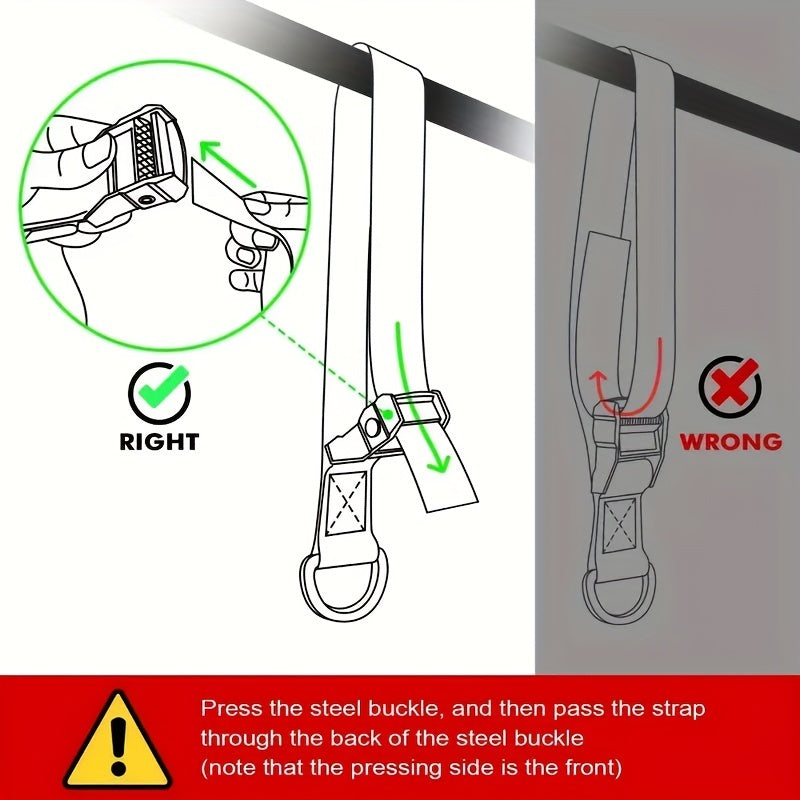 RIGHT

WRONG

Press the steel buckle, and then pass the strap through the back of the steel buckle
(note that the pressing side is the front)