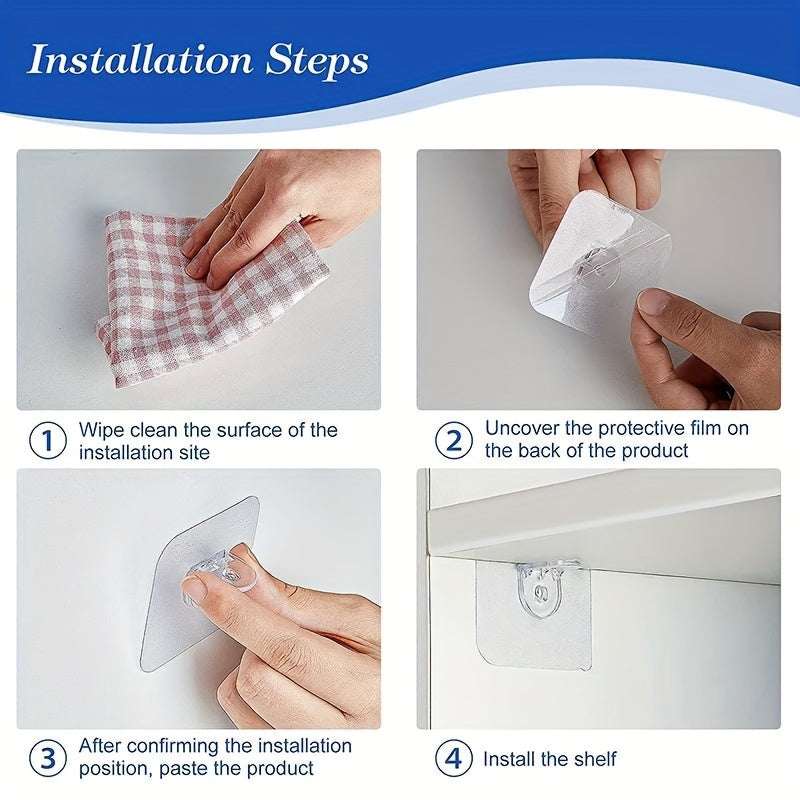 Installation Steps

1 Wipe clean the surface of the installation site

2 Uncover the protective film on the back of the product

3 After confirming the installation position, paste the product

4 Install the shelf