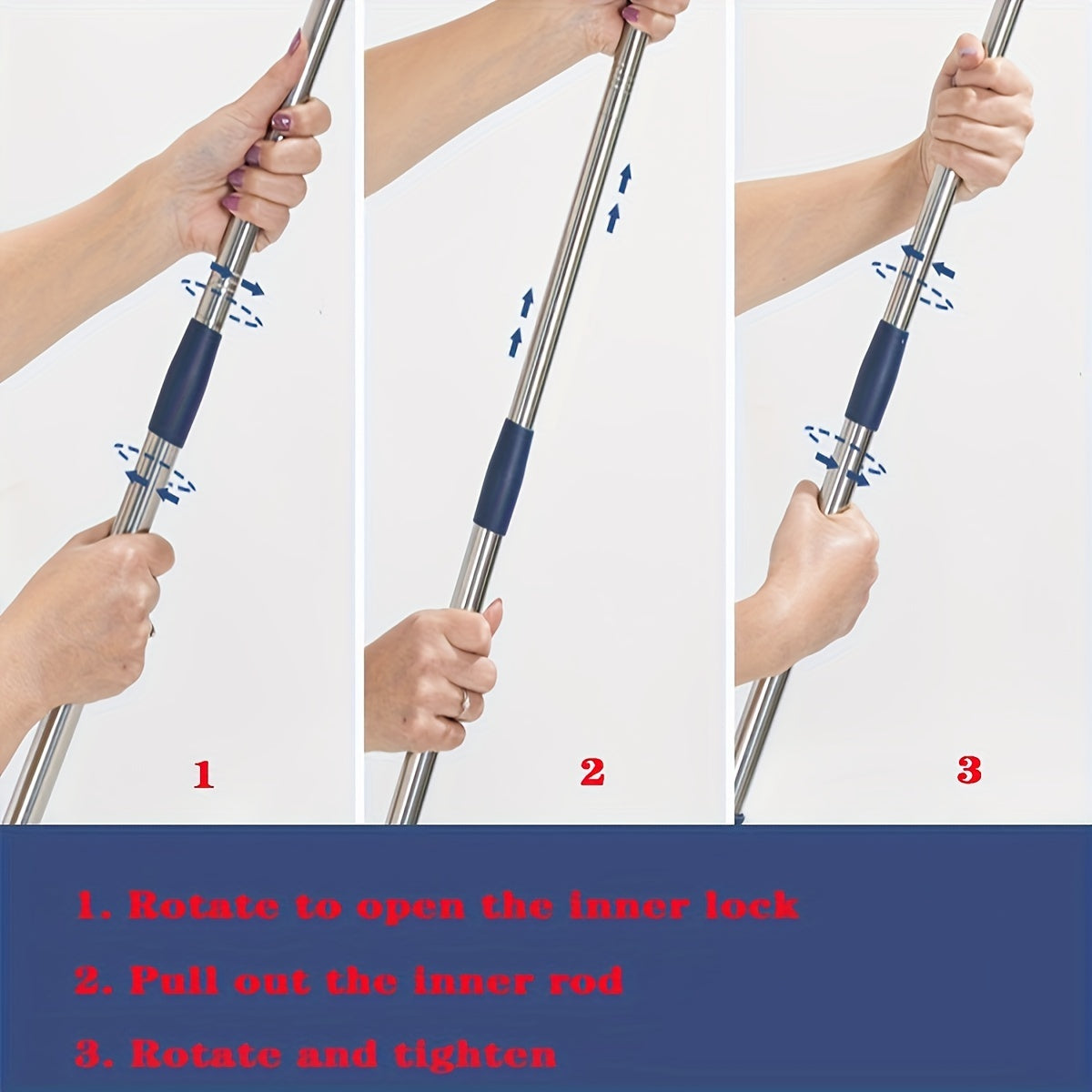 1

2

3

1. Rotate to open the inner lock

2. Pull out the inner rod

3. Rotate and tighten