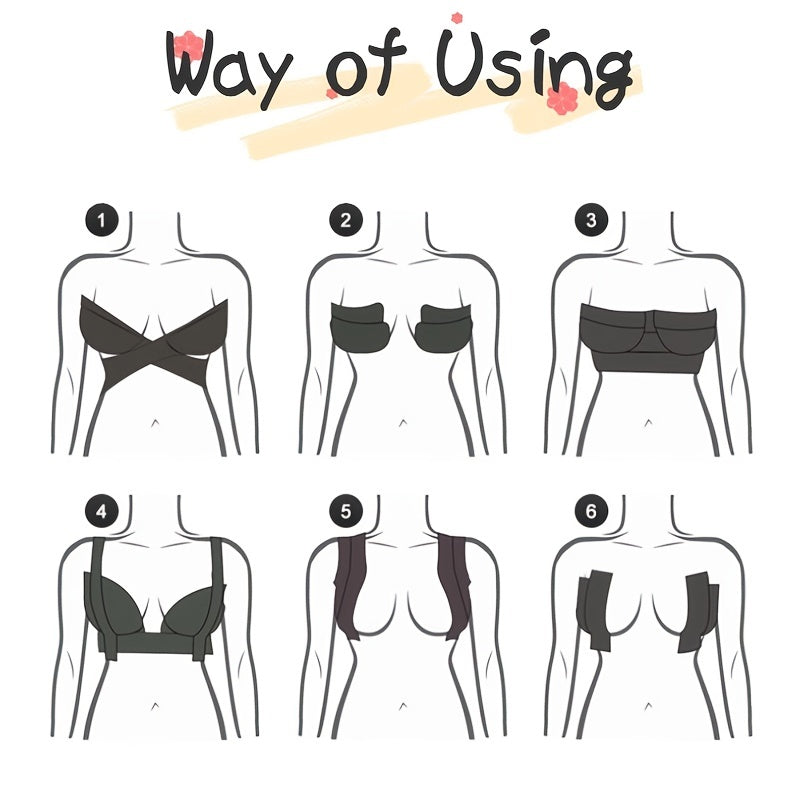 Way of Using

1

2

3

4

5

6