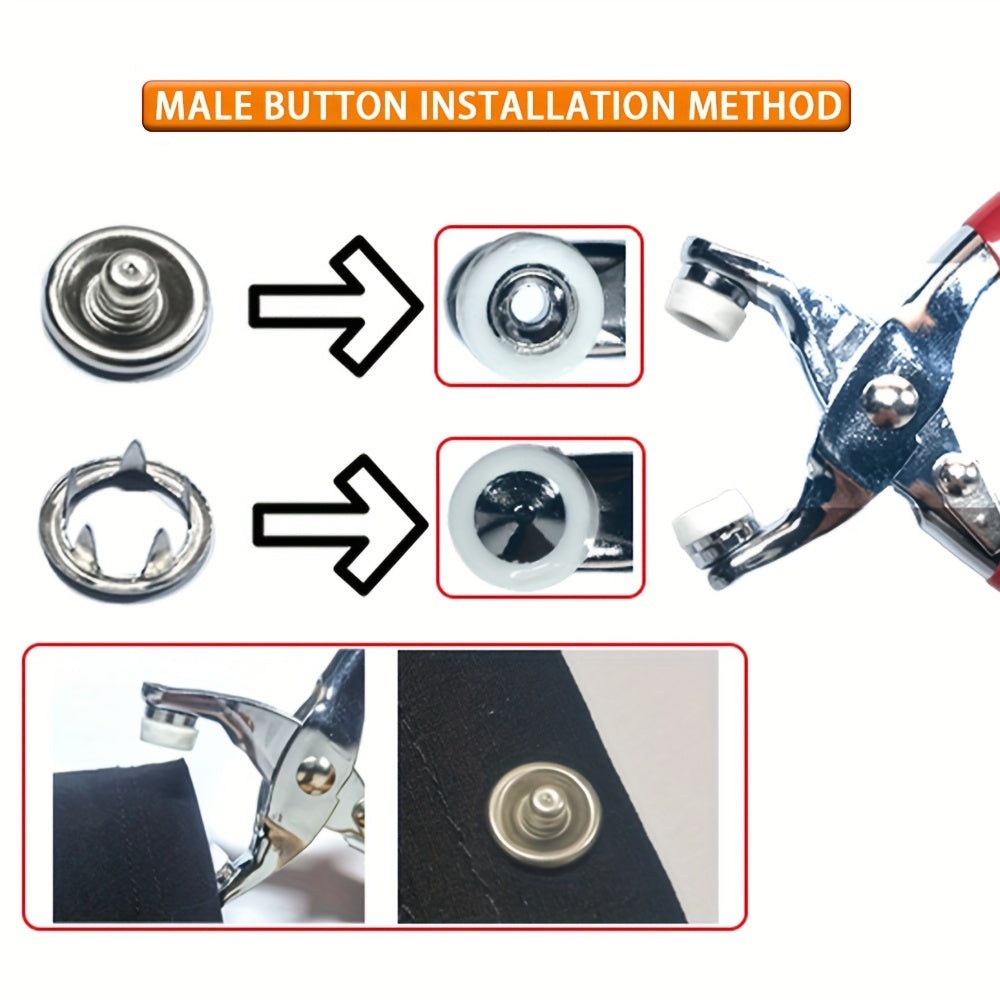 MALE BUTTON INSTALLATION METHOD