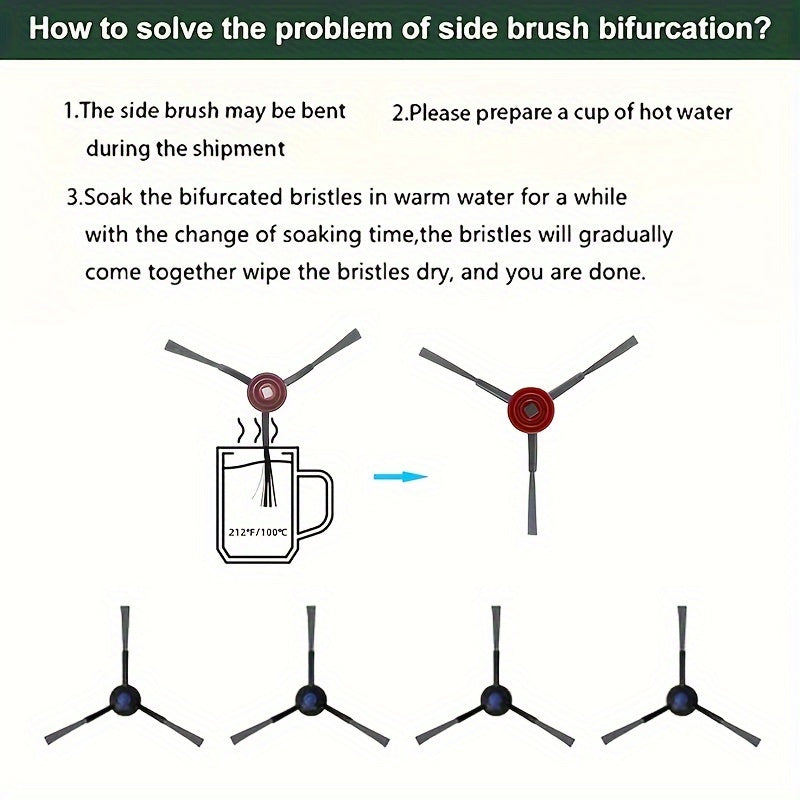 How to solve the problem of side brush bifurcation?

1.The side brush may be bent during the shipment

2.Please prepare a cup of hot water

3.Soak the bifurcated bristles in warm water for a while with the change of soaking time,the bristles will gradually come together wipe the bristles dry, and you are done.

212°F/100°C